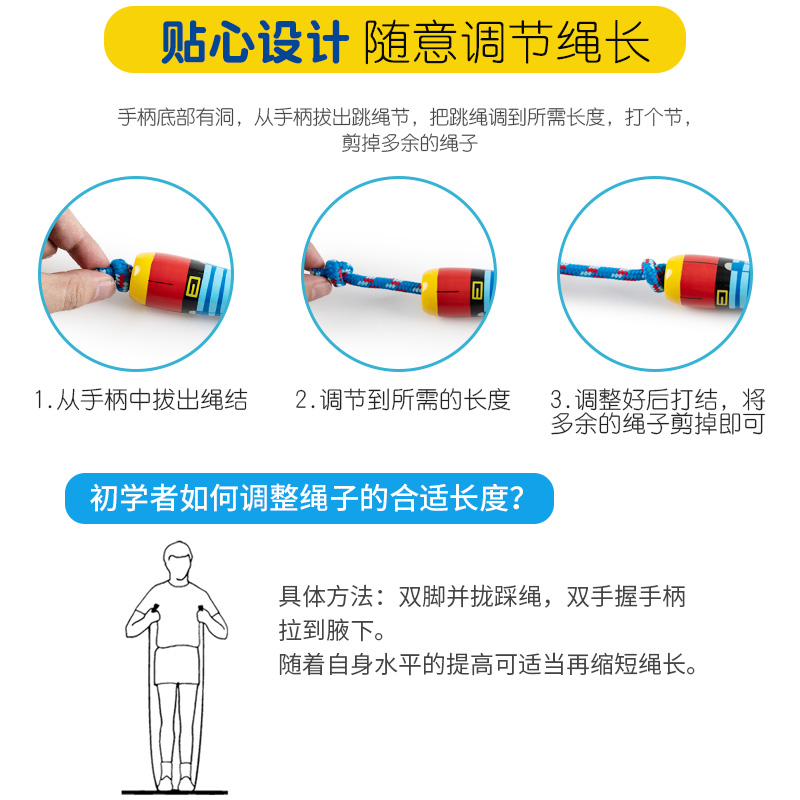 贴心设计 随意调节绳长

手柄底部有洞，从手柄拔出跳绳节，把跳绳调到所需长度，打个节，剪掉多余的绳子

1.从手柄中拔出绳结

2.调节到所需的长度

3.调整好后打结，将多余的绳子剪掉即可

初学者如何调整绳子的合适长度?

具体方法：双脚并拢踩绳，双手握手柄拉到腋下。
随着自身水平的提高可适当再缩短绳长。