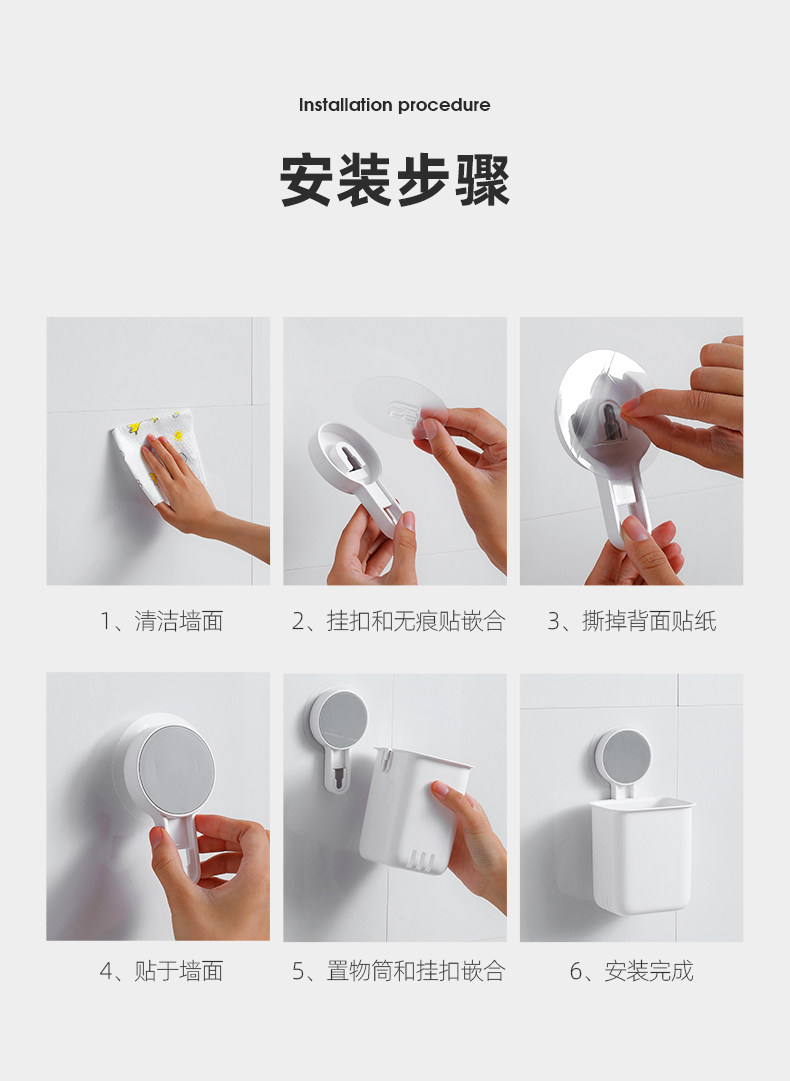 Installation procedure

安装步骤

1、清洁墙面

2、挂扣和无痕贴嵌合

3、撕掉背面贴纸

4、贴于墙面

5、置物筒和挂扣嵌合

6、安装完成