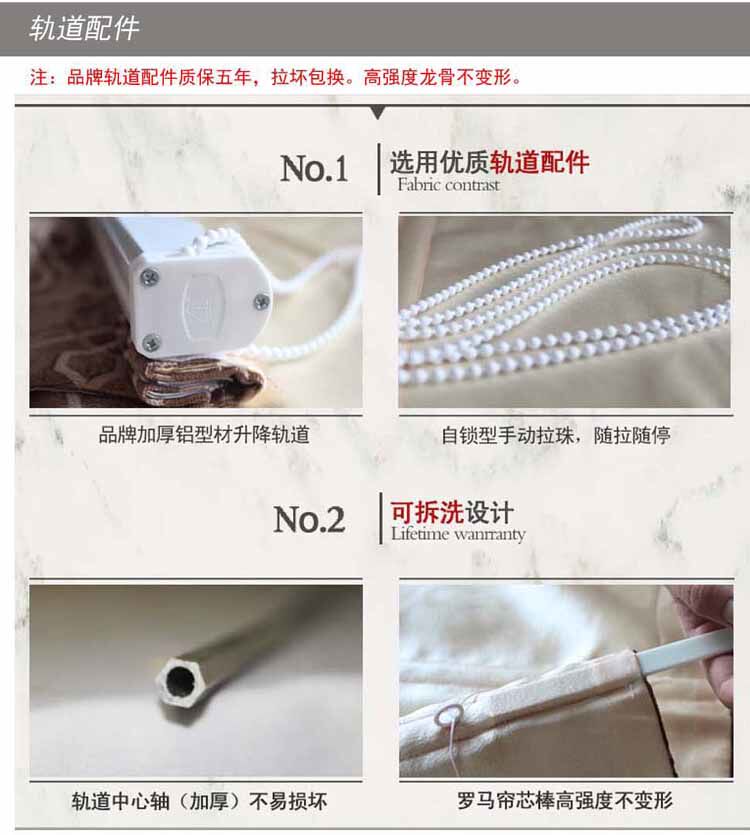 轨道配件

注：品牌轨道配件质保五年，拉坏包换。高强度龙骨不变形。

No.1 选用优质轨道配件
Fabric contrast

品牌加厚铝型材升降轨道

自锁型手动拉珠，随拉随停

No.2 可拆洗设计
Lifetime wanrranty

轨道中心轴（加厚）不易损坏

罗马帘芯棒高强度不变形