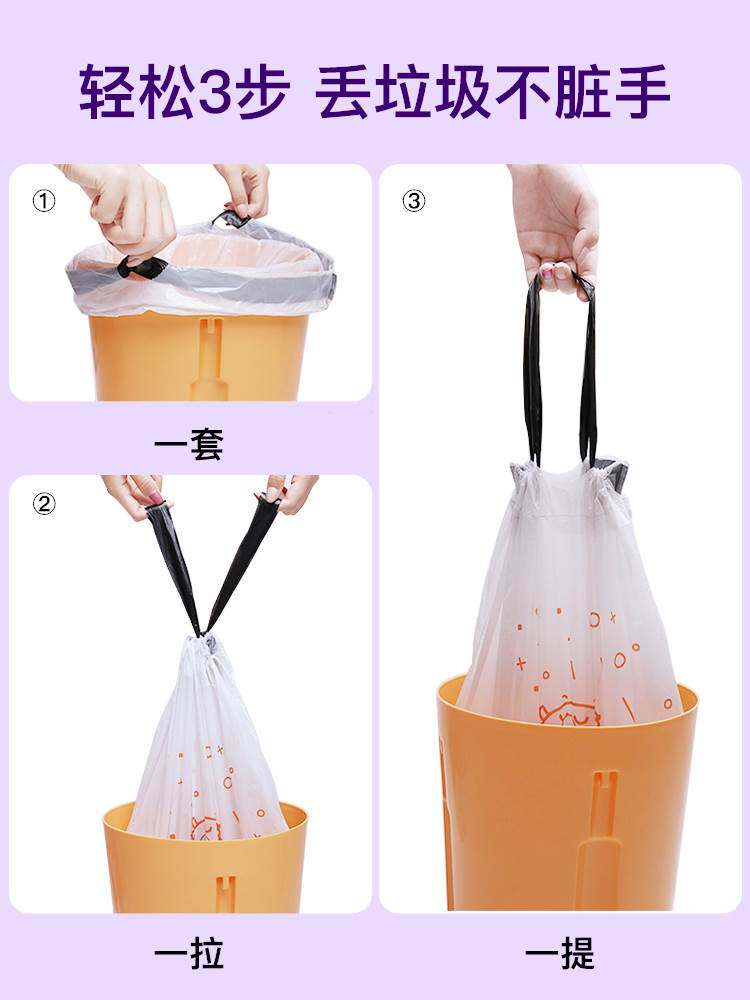 轻松3步 丢垃圾不脏手

①

一套

②

一拉

③

一提