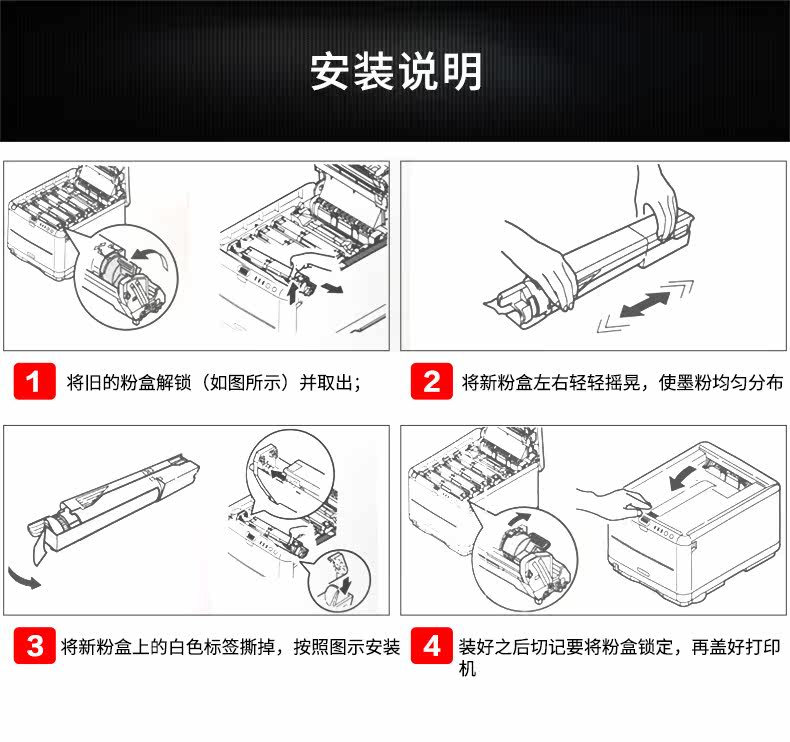 安装说明

1 将旧的粉盒解锁（如图所示）并取出；

2 将新粉盒左右轻轻摇晃，使墨粉均匀分布

3 将新粉盒上的白色标签撕掉，按照图示安装

4 装好之后切记要将粉盒锁定，再盖好打印机