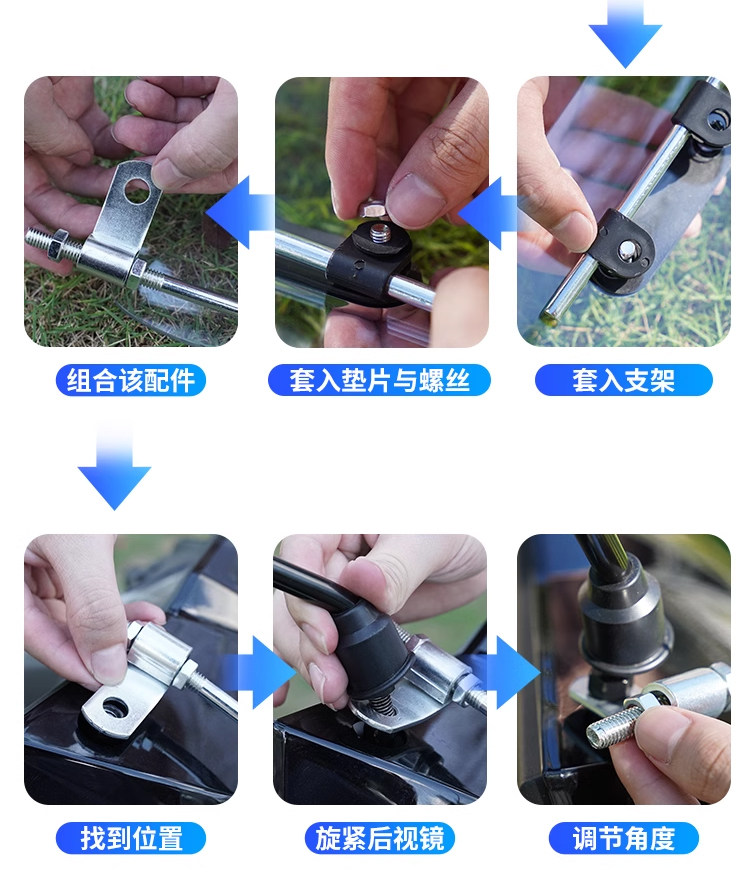 组合该配件

套入垫片与螺丝

套入支架

找到位置

旋紧后视镜

调节角度