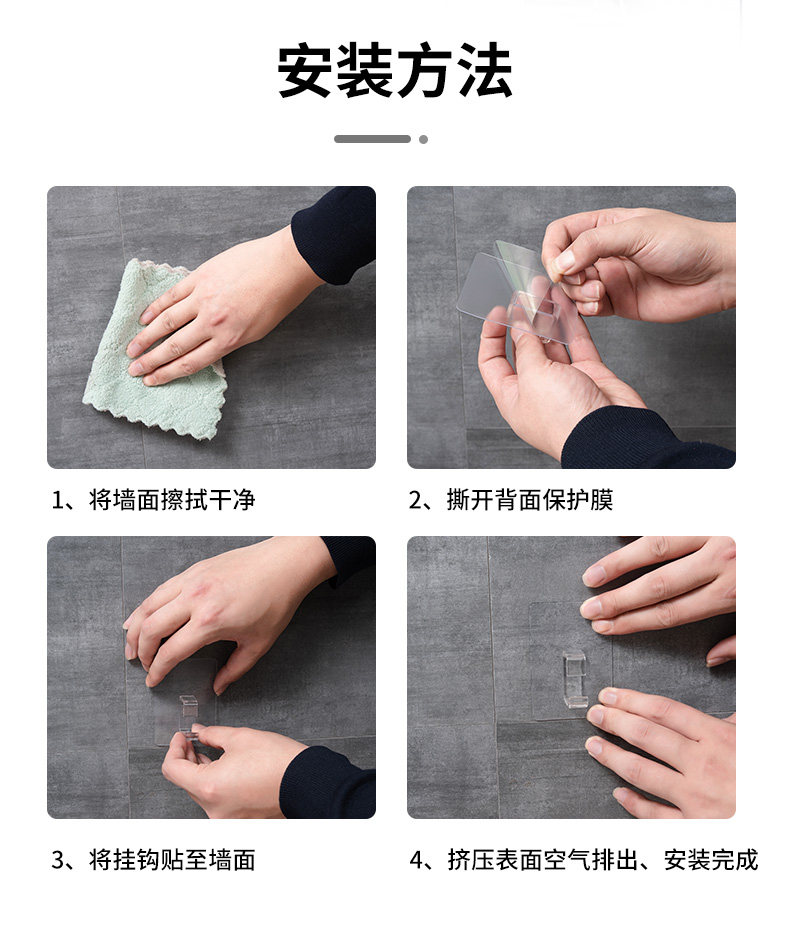 安装方法

1、将墙面擦拭干净

2、撕开背面保护膜

3、将挂钩贴至墙面

4、挤压表面空气排出、安装完成