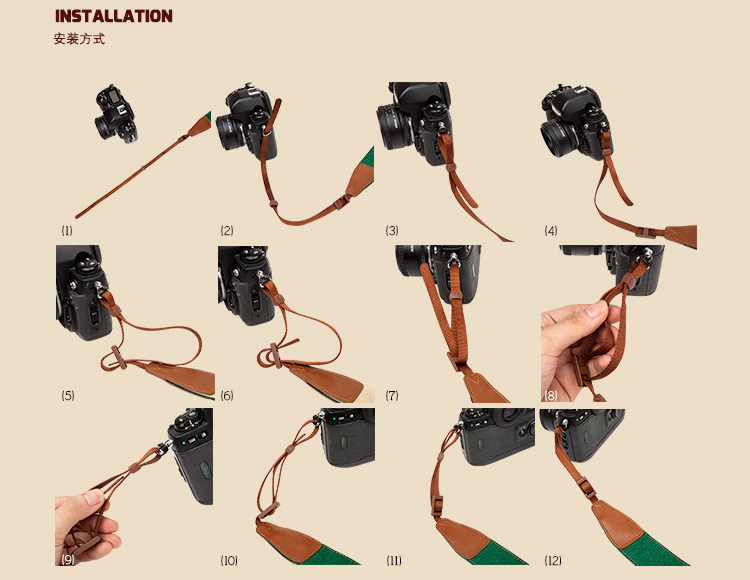 INSTALLATION
安装方式

(1)

(2)

(3)

(4)

(5)

(6)

(7)

(8)

(9)

(10)

(11)

(12)