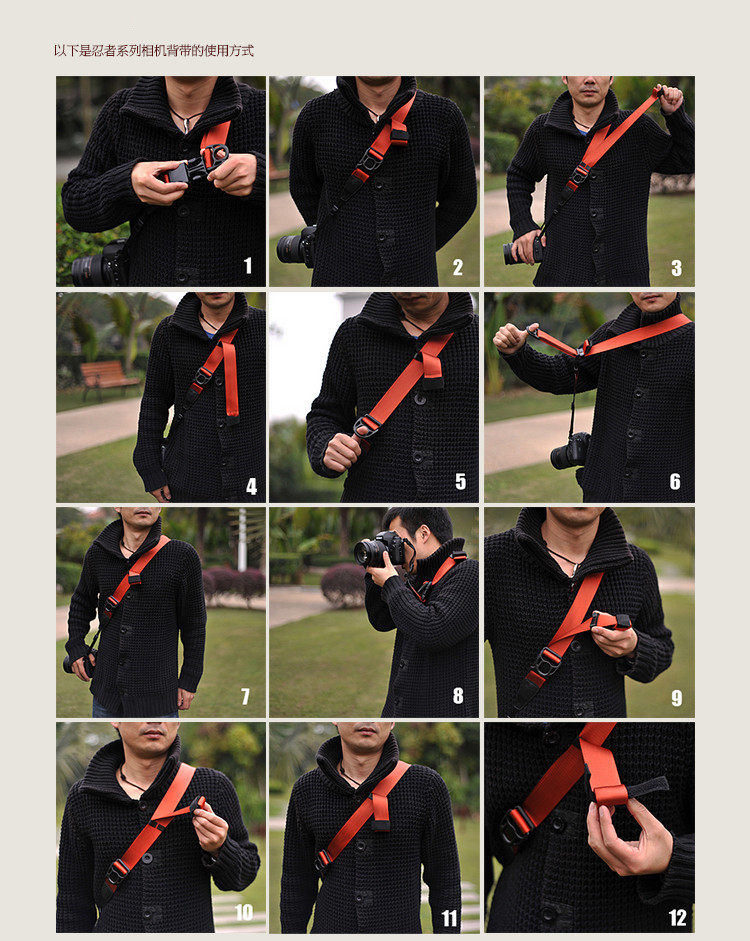 以下是忍者系列相机背带的使用方式

1
2
3
4
5
6
7
8
9
10
11
12