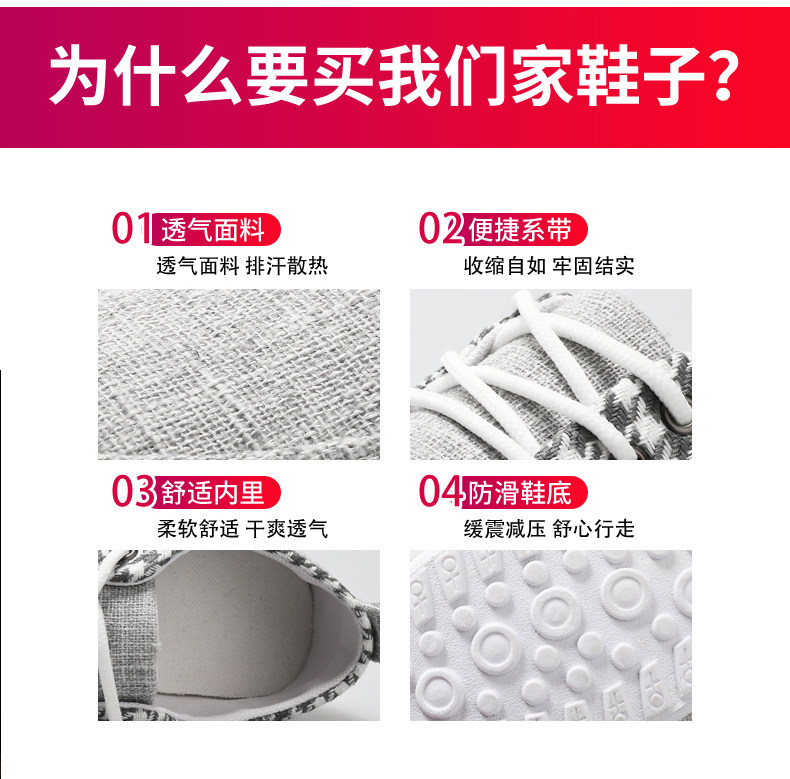 为什么要买我们家鞋子?

01 透气面料
透气面料 排汗散热

02 便捷系带
收缩自如 牢固结实

03 舒适内里
柔软舒适 干爽透气

04 防滑鞋底
缓震减压 舒心行走