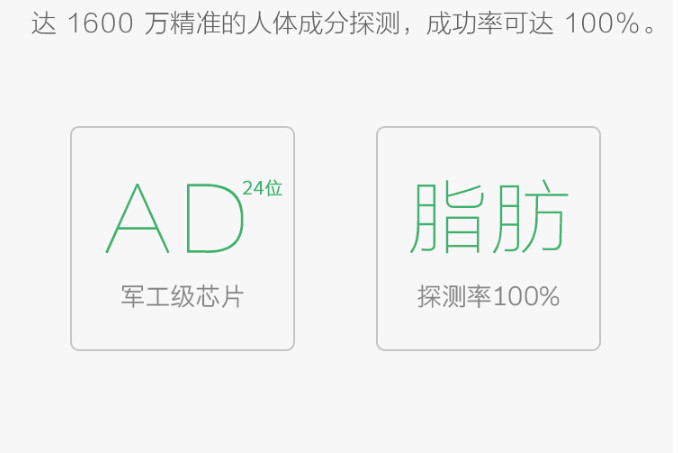 达1600万精准的人体成分探测，成功率可达100%。

AD 24位
军工级芯片

脂肪
探测率100%