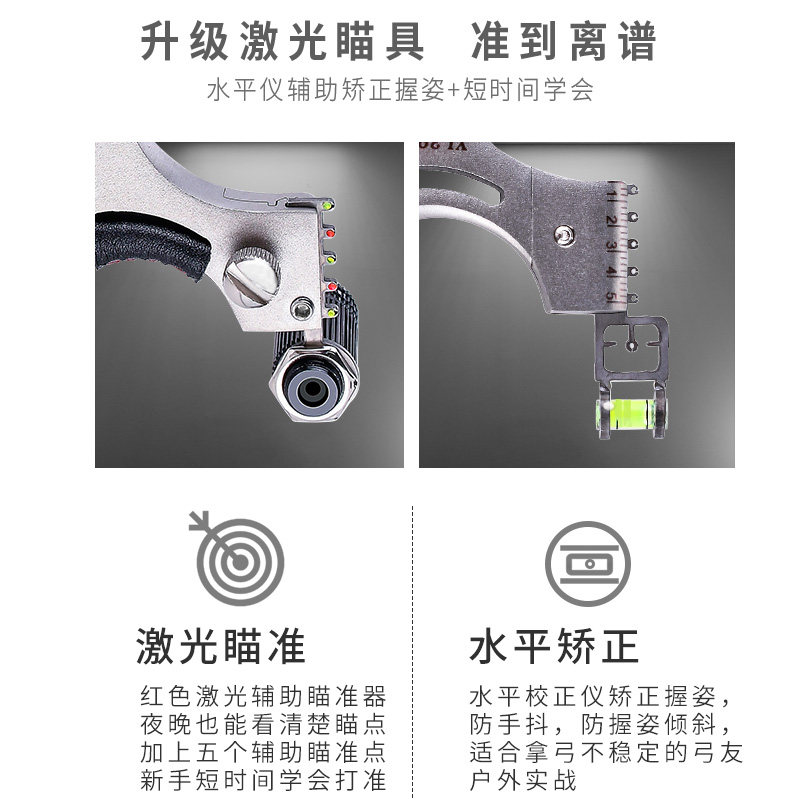 升级激光瞄具 准到离谱

水平仪辅助矫正握姿+短时间学会

1 2 3 4 5

激光瞄准

红色激光辅助瞄准器
夜晚也能看清楚瞄点
加上五个辅助瞄准点
新手短时间学会打准

水平矫正

水平校正仪矫正握姿，
防手抖，防握姿倾斜，
适合拿弓不稳定的弓友
户外实战