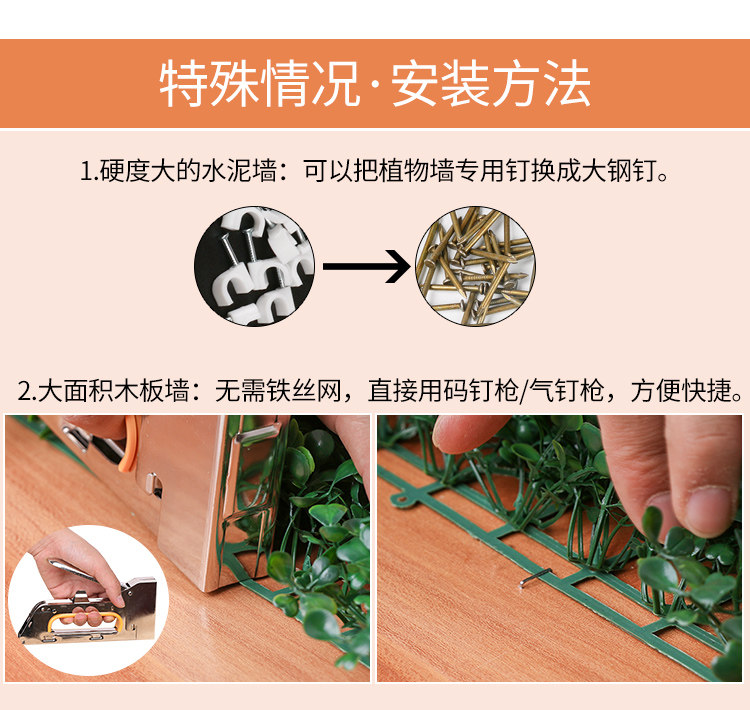 特殊情况·安装方法

1.硬度大的水泥墙：可以把植物墙专用钉换成大钢钉。

2.大面积木板墙：无需铁丝网，直接用码钉枪/气钉枪，方便快捷。