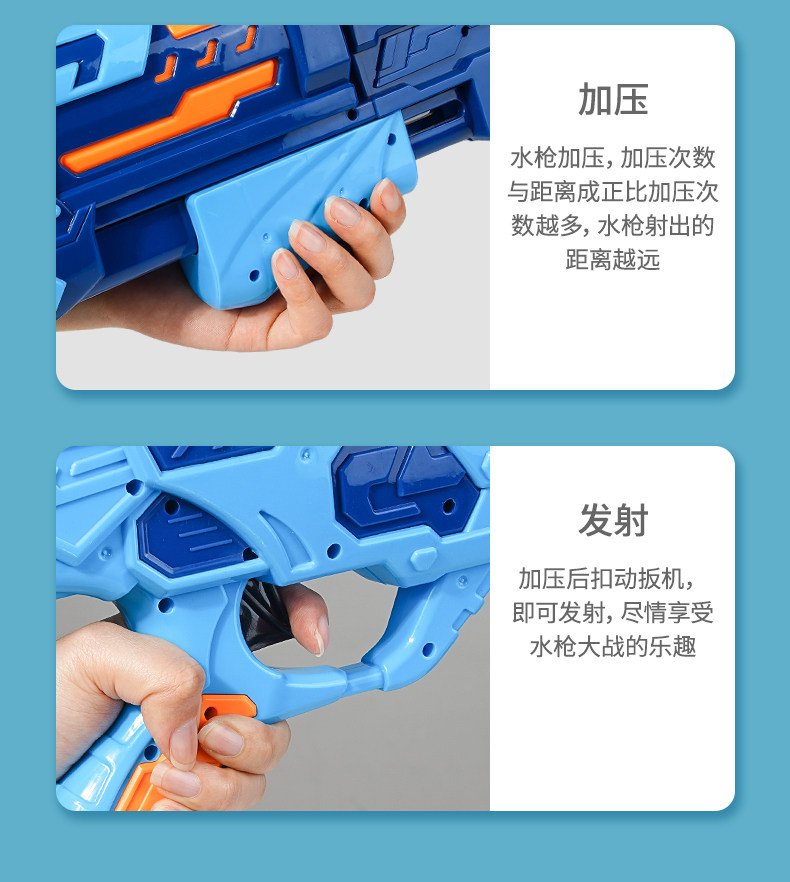 加压

水枪加压，加压次数与距离成正比加压次数越多，水枪射出的距离越远

发射

加压后扣动扳机，即可发射，尽情享受水枪大战的乐趣