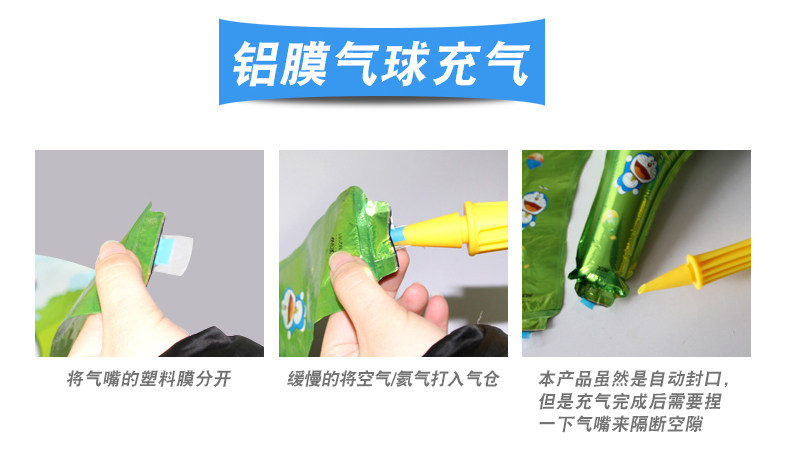 铝膜气球充气

将气嘴的塑料膜分开

缓慢的将空气/氦气打入气仓

本产品虽然是自动封口，但是充气完成后需要捏一下气嘴来隔断空隙