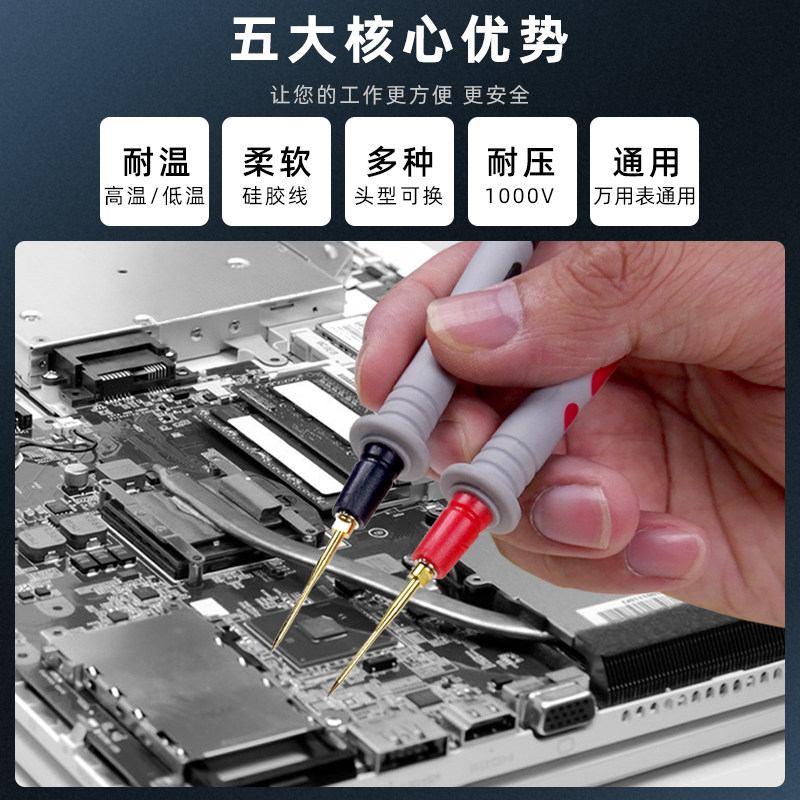 五大核心优势

让您的工作更方便 更安全

耐温
高温/低温

柔软
硅胶线

多种
头型可换

耐压
1000V

通用
万用表通用