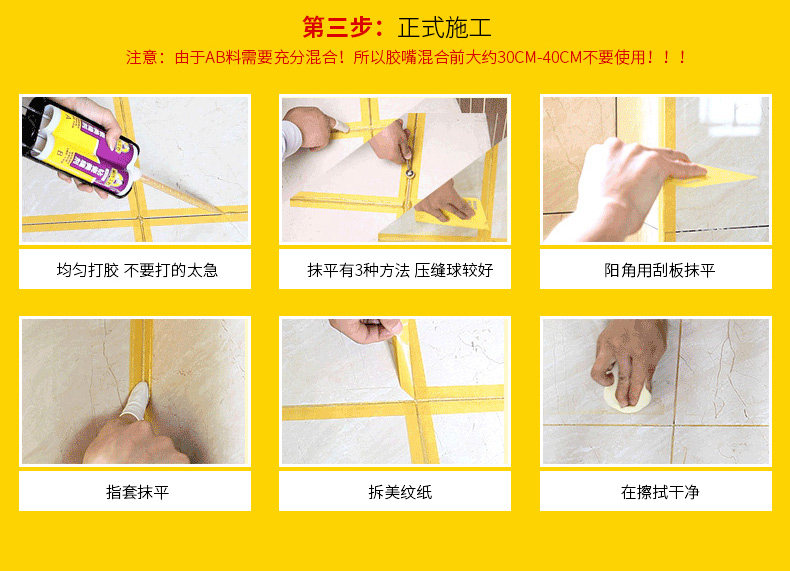 第三步：正式施工

注意：由于AB料需要充分混合！所以胶嘴混合前大约30CM-40CM不要使用！！！

均匀打胶 不要打的太急

抹平有3种方法 压缝球较好

阳角用刮板抹平

指套抹平

拆美纹纸

在擦拭干净