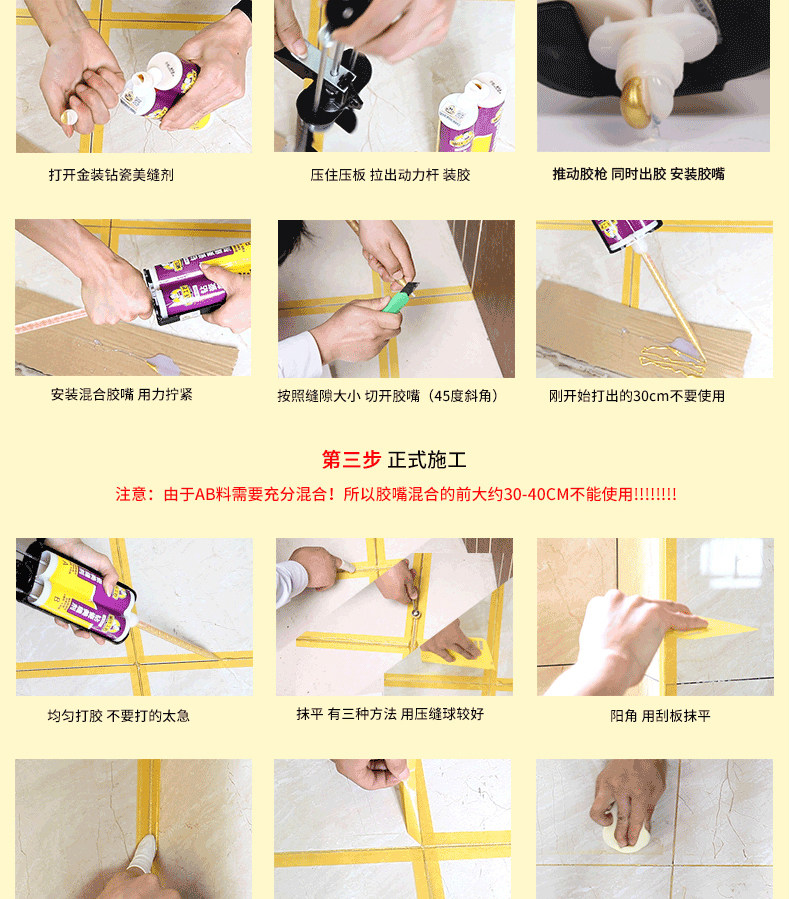 打开金装钻瓷美缝剂

压住压板 拉出动力杆 装胶

推动胶枪 同时出胶 安装胶嘴

安装混合胶嘴 用力拧紧

按照缝隙大小 切开胶嘴（45度斜角）

刚开始打出的30cm不要使用

第三步 正式施工

注意：由于AB料需要充分混合！所以胶嘴混合的前大约30-40CM不能使用!!!!!!!!

均匀打胶 不要打的太急

抹平 有三种方法 用压缝球较好

阳角 用刮板抹平