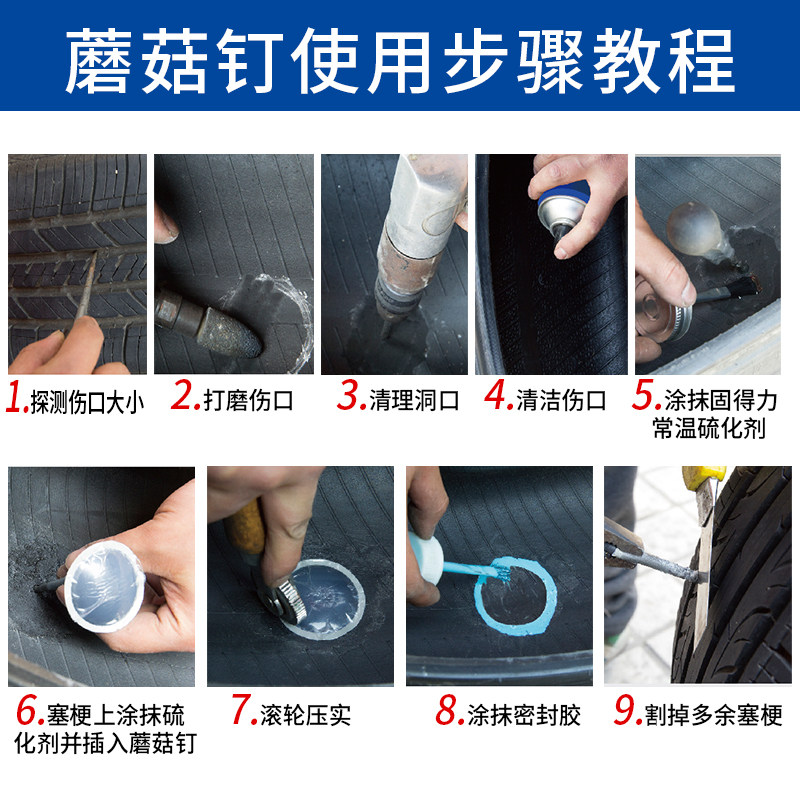 蘑菇钉使用步骤教程

1.探测伤口大小

2.打磨伤口

3.清理洞口

4.清洁伤口

5.涂抹固得力常温硫化剂

6.塞梗上涂抹硫化剂并插入蘑菇钉

7.滚轮压实

8.涂抹密封胶

9.割掉多余塞梗