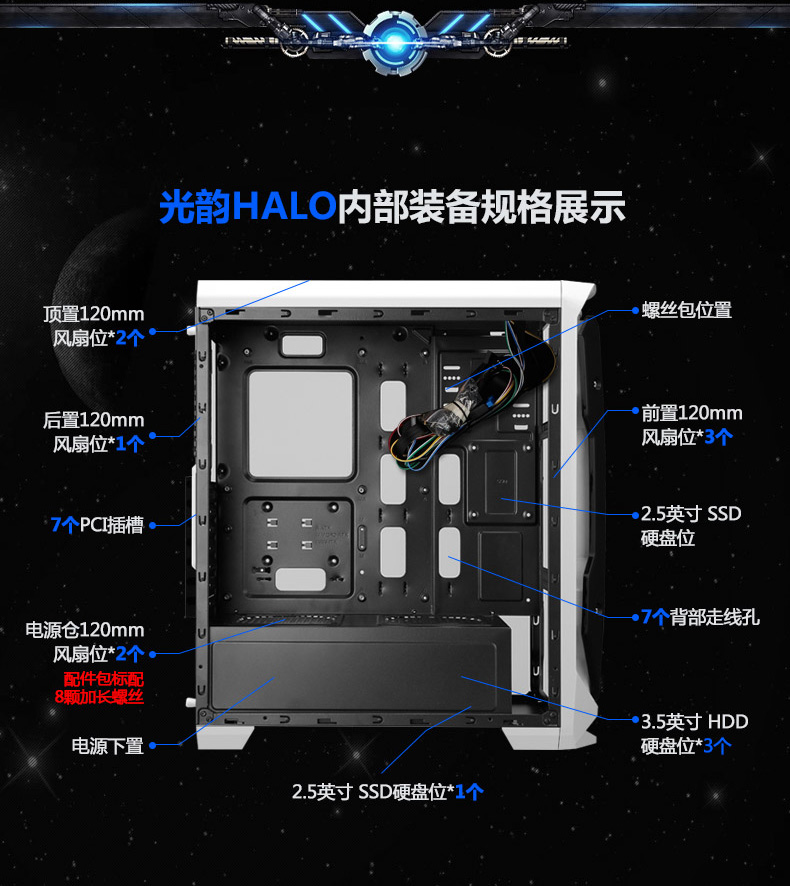 光韵HALO内部装备规格展示

顶置120mm
风扇位*2个

后置120mm
风扇位*1个

7个PCI插槽

电源仓120mm
风扇位*2个
配件包标配
8颗加长螺丝

电源下置

螺丝包位置

前置120mm
风扇位*3个

2.5英寸 SSD
硬盘位

7个背部走线孔

3.5英寸 HDD
硬盘位*3个

2.5英寸 SSD硬盘位*1个