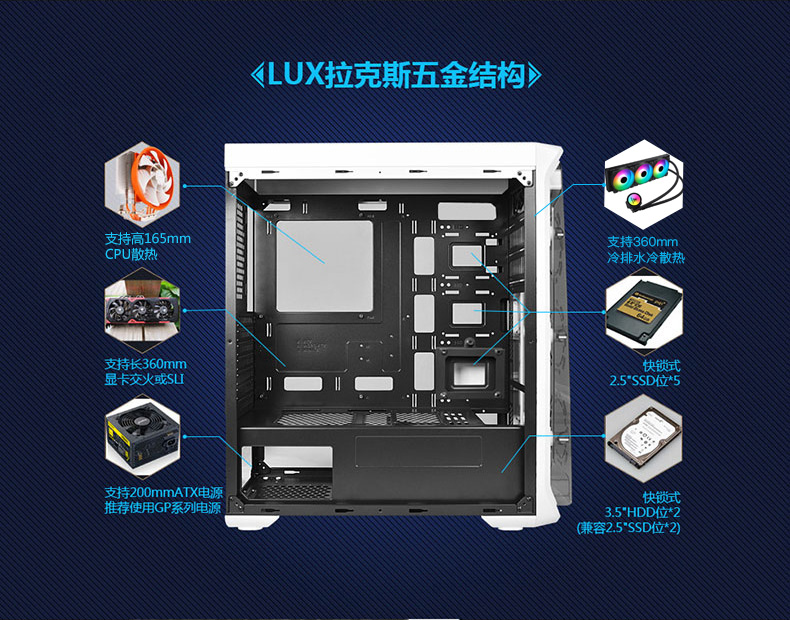 《LUX拉克斯五金结构》

支持高165mm CPU散热

支持长360mm 显卡交火或SLI

支持200mmATX电源 推荐使用GP系列电源

支持360mm 冷排水冷散热

快锁式 2.5"SSD位*5

快锁式 3.5"HDD位*2 (兼容2.5"SSD位*2)