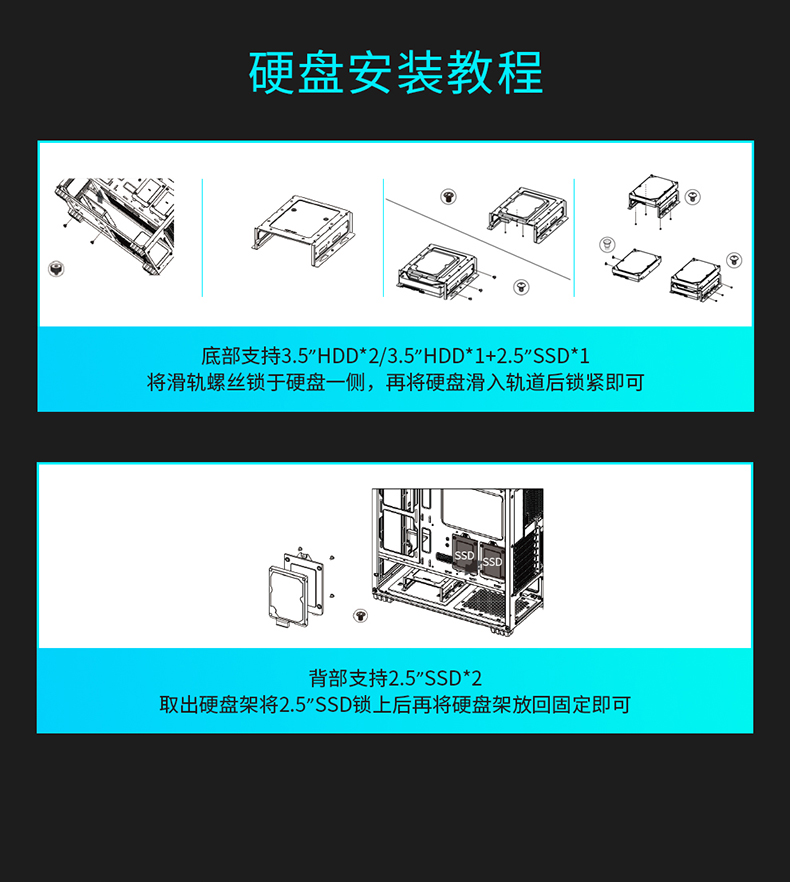 硬盘安装教程

底部支持3.5″HDD*2/3.5″HDD*1+2.5″SSD*1
将滑轨螺丝锁于硬盘一侧，再将硬盘滑入轨道后锁紧即可

SSD SSD

背部支持2.5″SSD*2
取出硬盘架将2.5″SSD锁上后再将硬盘架放回固定即可