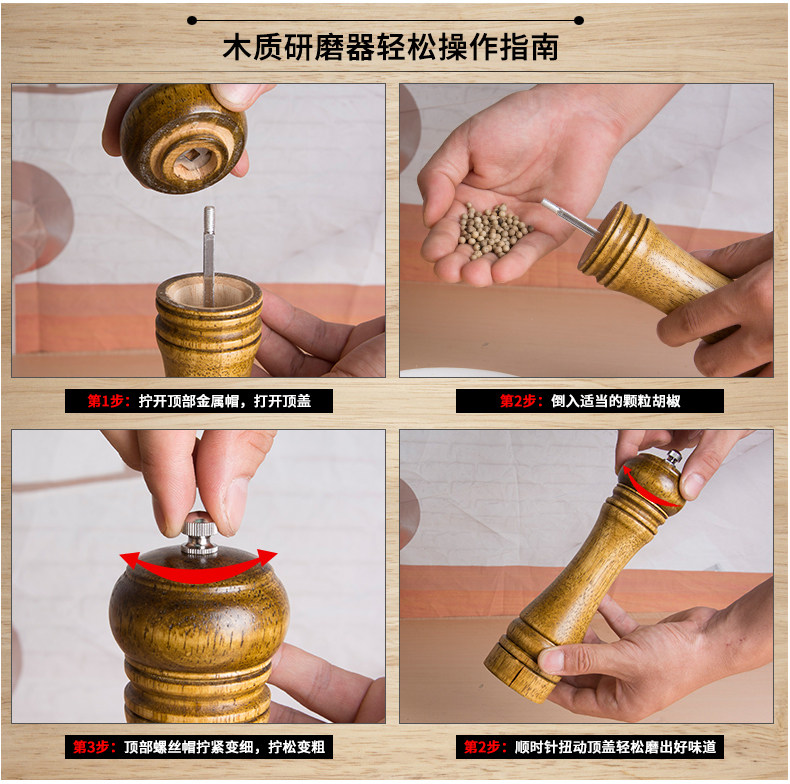 木质研磨器轻松操作指南

第1步：拧开顶部金属帽，打开顶盖

第2步：倒入适当的颗粒胡椒

第3步：顶部螺丝帽拧紧变细，拧松变粗

第2步：顺时针扭动顶盖轻松磨出好味道