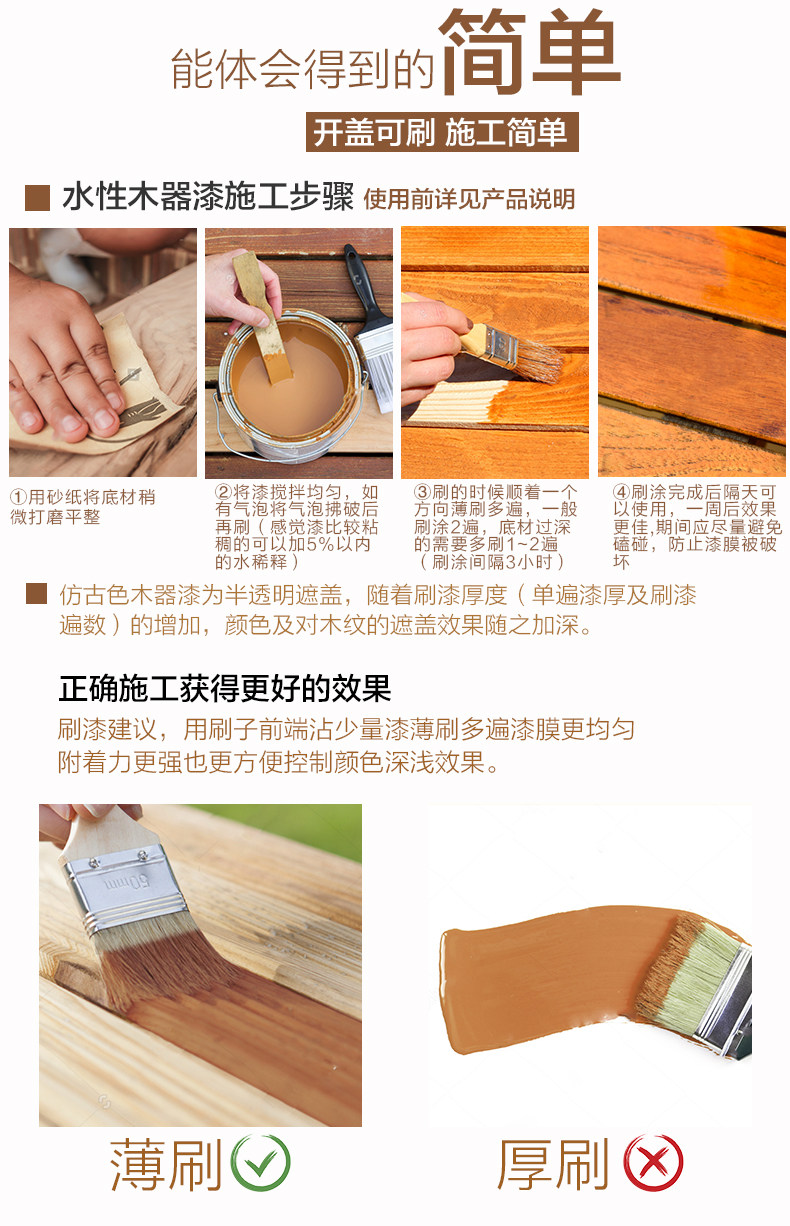 能体会得到的简单

开盖可刷 施工简单

水性木器漆施工步骤 使用前详见产品说明

①用砂纸将底材稍微打磨平整

②将漆搅拌均匀，如有气泡将气泡拂破后再刷（感觉漆比较粘稠的可以加5%以内的水稀释）

③刷的时候顺着一个方向薄刷多遍，一般刷涂2遍，底材过深的需要多刷1~2遍（刷涂间隔3小时）

④刷涂完成后隔天可以使用，一周后效果更佳,期间应尽量避免磕碰，防止漆膜被破坏

仿古色木器漆为半透明遮盖，随着刷漆厚度（单遍漆厚及刷漆遍数）的增加，颜色及对木纹的遮盖效果随之加深。

正确施工获得更好的效果

刷漆建议，用刷子前端沾少量漆薄刷多遍漆膜更均匀附着力更强也更方便控制颜色深浅效果。

50mm

薄刷

厚刷