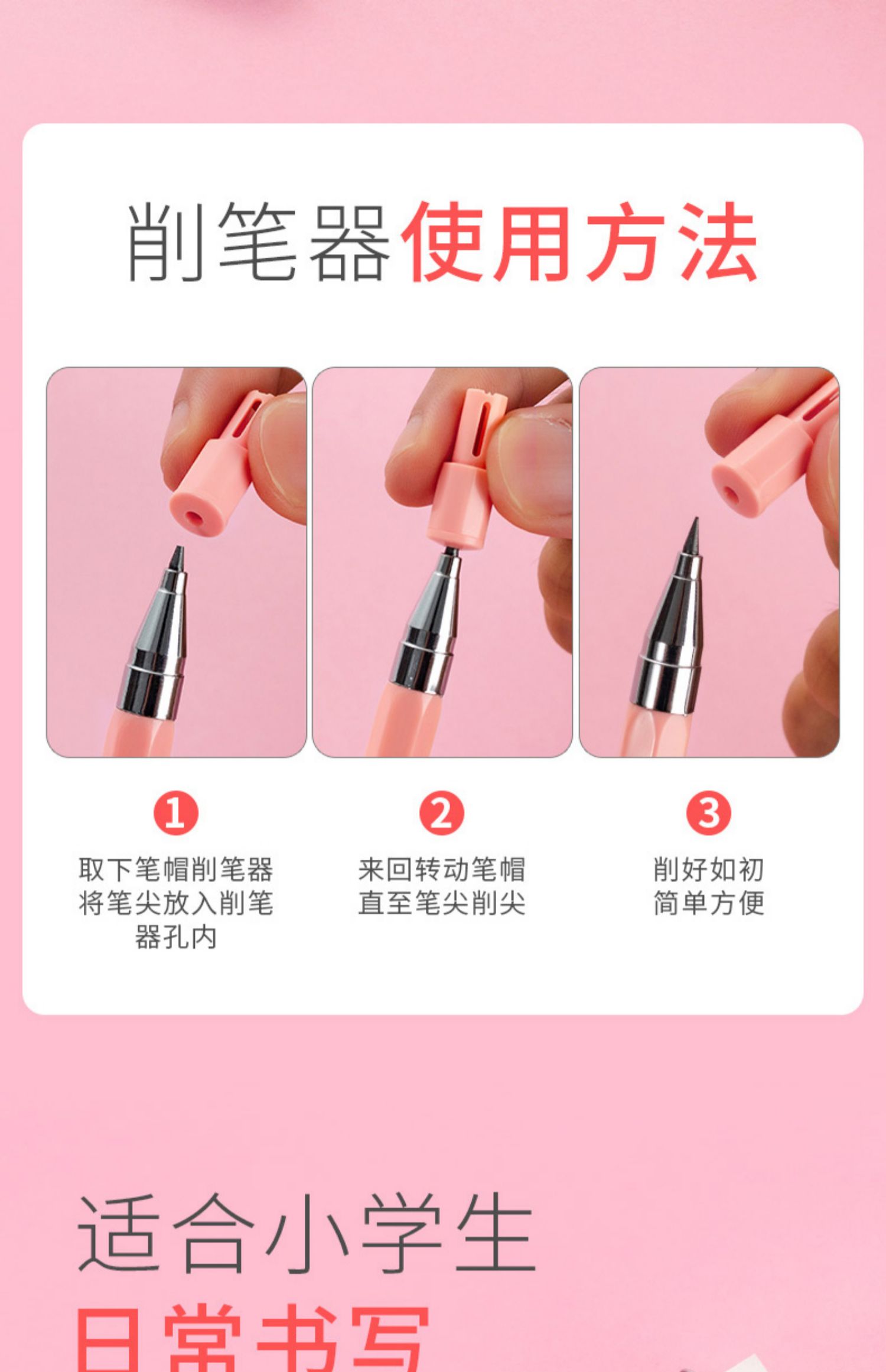 削笔器使用方法

1
取下笔帽削笔器将笔尖放入削笔器孔内

2
来回转动笔帽直至笔尖削尖

3
削好如初简单方便

适合小学生
日常书写