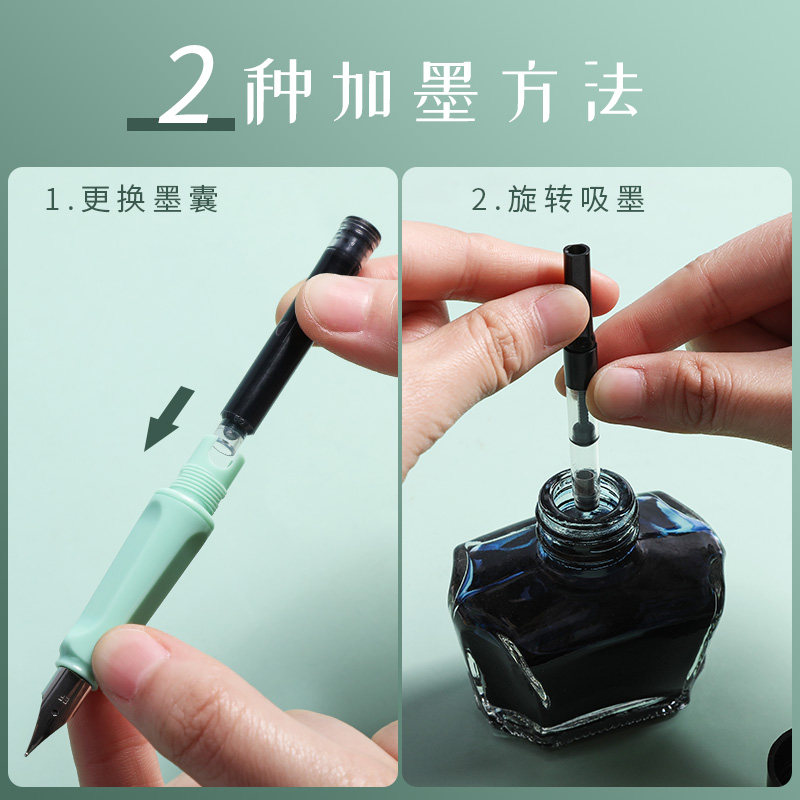 2种加墨方法

1.更换墨囊

2.旋转吸墨