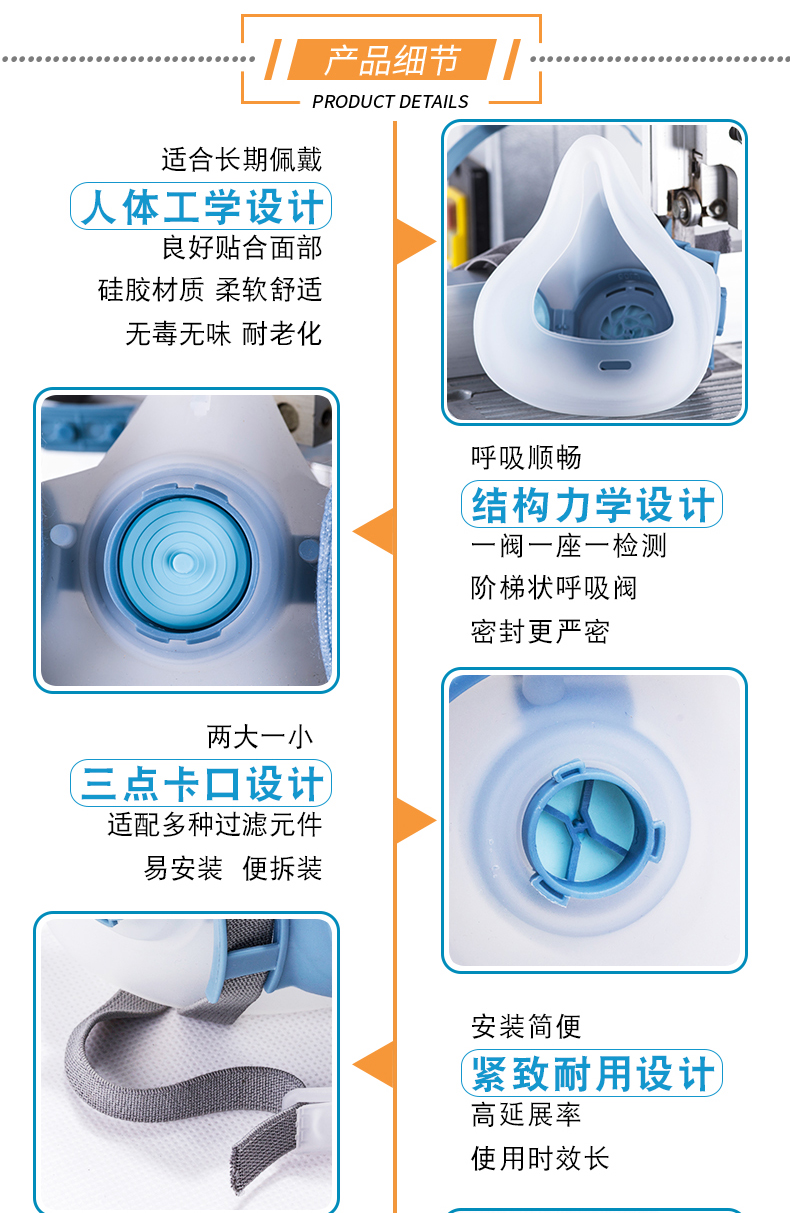 产品细节
PRODUCT DETAILS

适合长期佩戴
人体工学设计
良好贴合面部
硅胶材质 柔软舒适
无毒无味 耐老化

呼吸顺畅
结构力学设计
一阀一座一检测
阶梯状呼吸阀
密封更严密

两大一小
三点卡口设计
适配多种过滤元件
易安装 便拆装

安装简便
紧致耐用设计
高延展率
使用时效长