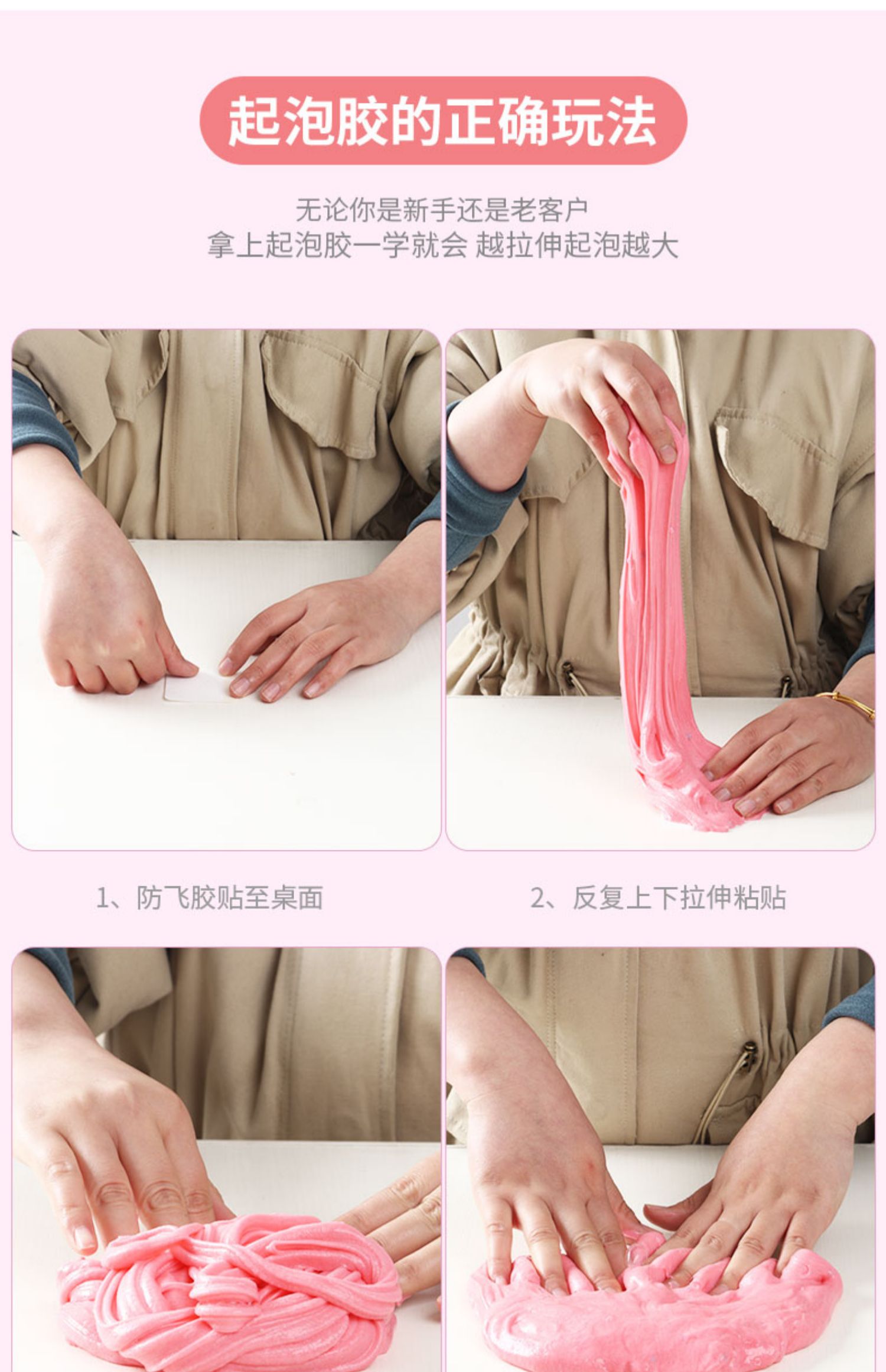 起泡胶的正确玩法

无论你是新手还是老客户
拿上起泡胶一学就会 越拉伸起泡越大

1、防飞胶贴至桌面

2、反复上下拉伸粘贴