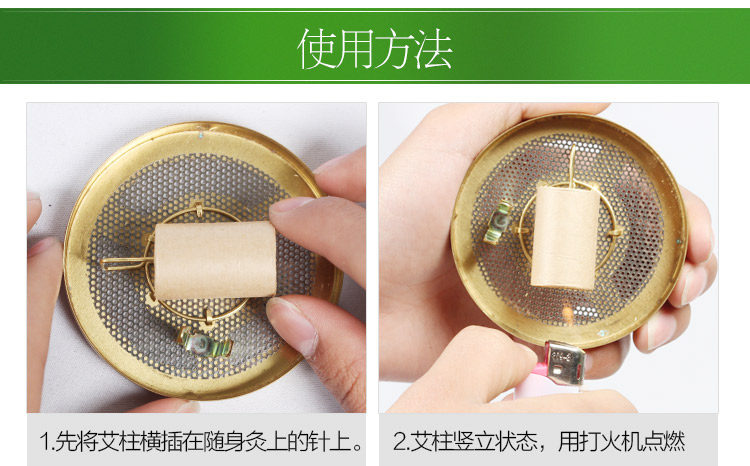 使用方法

1.先将艾柱横插在随身灸上的针上。

2.艾柱竖立状态，用打火机点燃