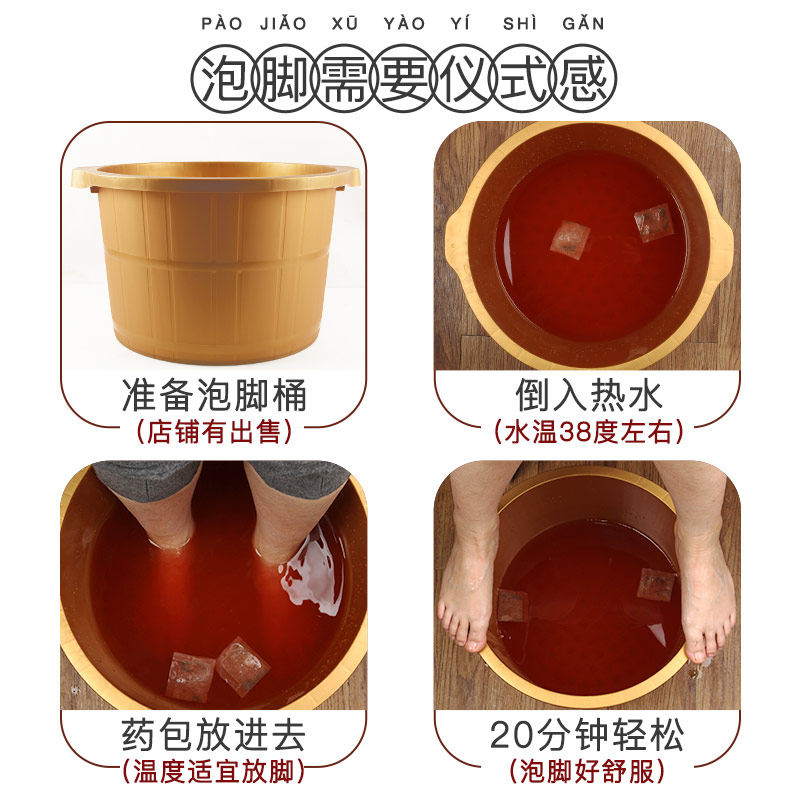 PÀO JIǍO XŪ YÀO YÍ SHÌ GǍN
泡脚需要仪式感

准备泡脚桶
(店铺有出售)

倒入热水
(水温38度左右)

药包放进去
(温度适宜放脚)

20分钟轻松
(泡脚好舒服)