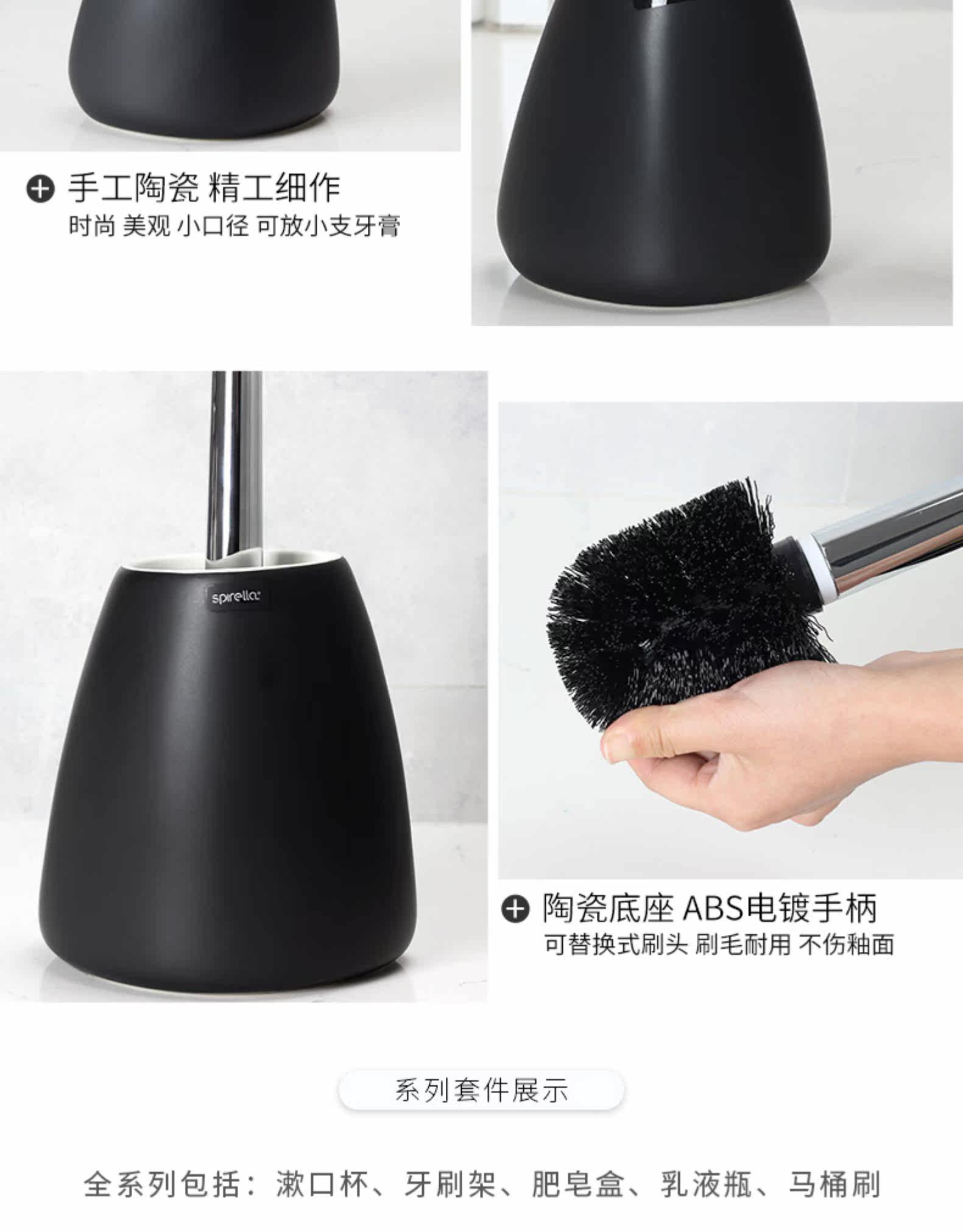 手工陶瓷 精工细作
时尚 美观 小口径 可放小支牙膏

spirella

陶瓷底座 ABS电镀手柄
可替换式刷头 刷毛耐用 不伤釉面

系列套件展示

全系列包括：漱口杯、牙刷架、肥皂盒、乳液瓶、马桶刷