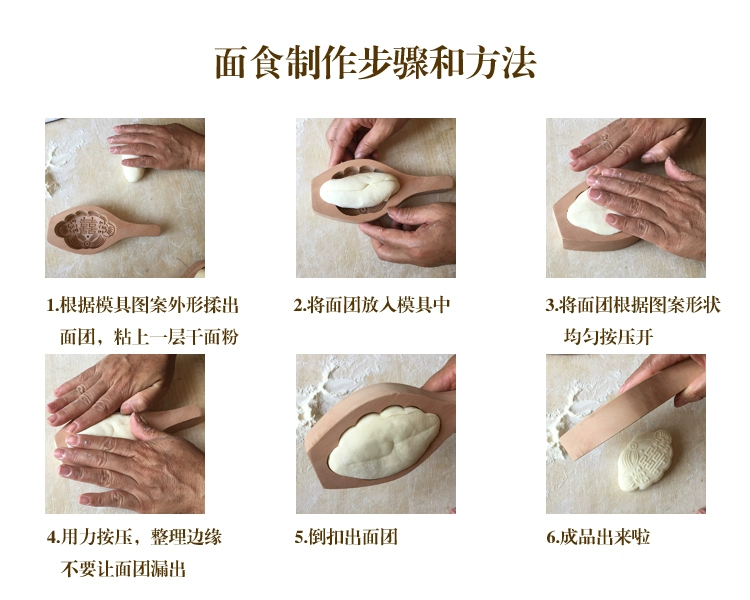 面食制作步骤和方法

1.根据模具图案外形揉出面团，粘上一层干面粉

2.将面团放入模具中

3.将面团根据图案形状均匀按压开

4.用力按压，整理边缘不要让面团漏出

5.倒扣出面团

6.成品出来啦