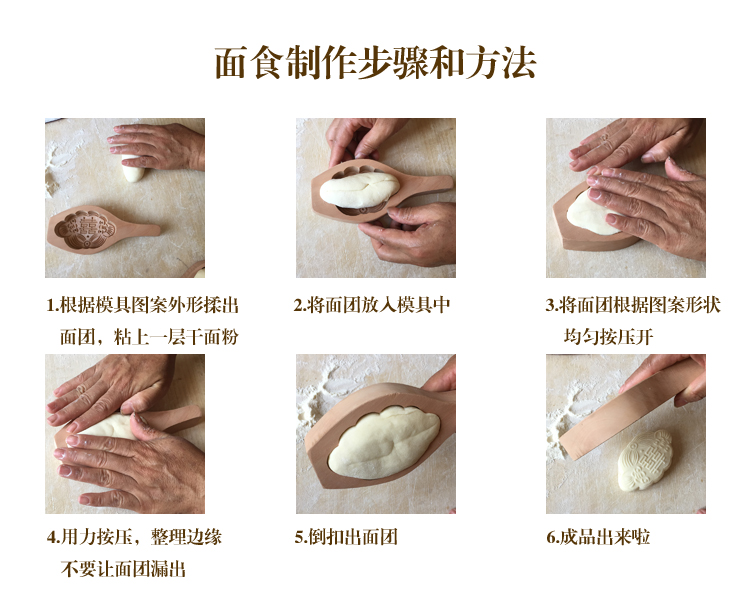 面食制作步骤和方法

1.根据模具图案外形揉出面团，粘上一层干面粉

2.将面团放入模具中

3.将面团根据图案形状均匀按压开

4.用力按压，整理边缘不要让面团漏出

5.倒扣出面团

6.成品出来啦