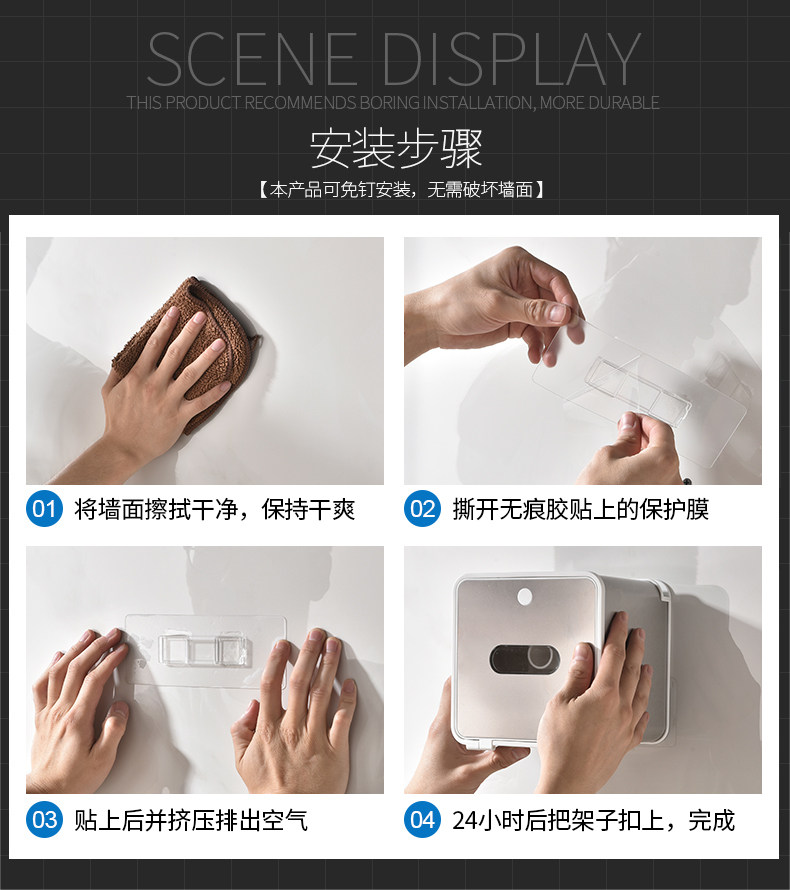 SCENE DISPLAY
THIS PRODUCT RECOMMENDS BORING INSTALLATION, MORE DURABLE

安装步骤
【本产品可免钉安装，无需破坏墙面】

01 将墙面擦拭干净，保持干爽

02 撕开无痕胶贴上的保护膜

03 贴上后并挤压排出空气

04 24小时后把架子扣上，完成