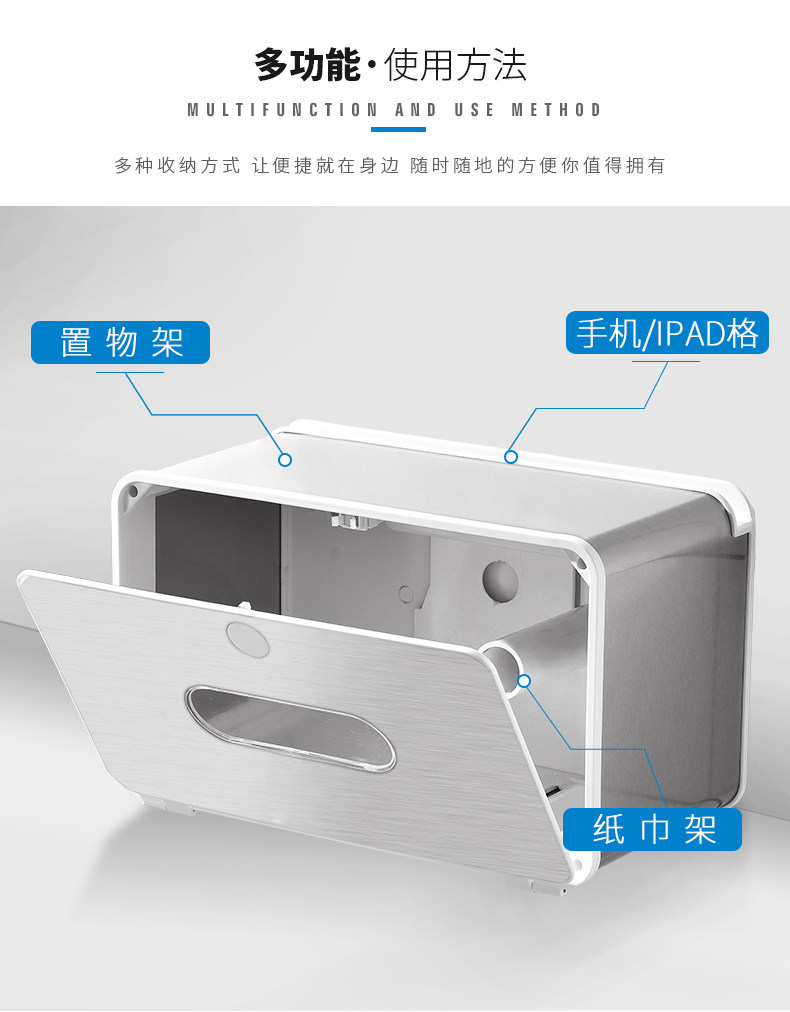 多功能·使用方法

MULTIFUNCTION AND USE METHOD

多种收纳方式 让便捷就在身边 随时随地的方便你值得拥有

置物架

手机/IPAD格

纸巾架