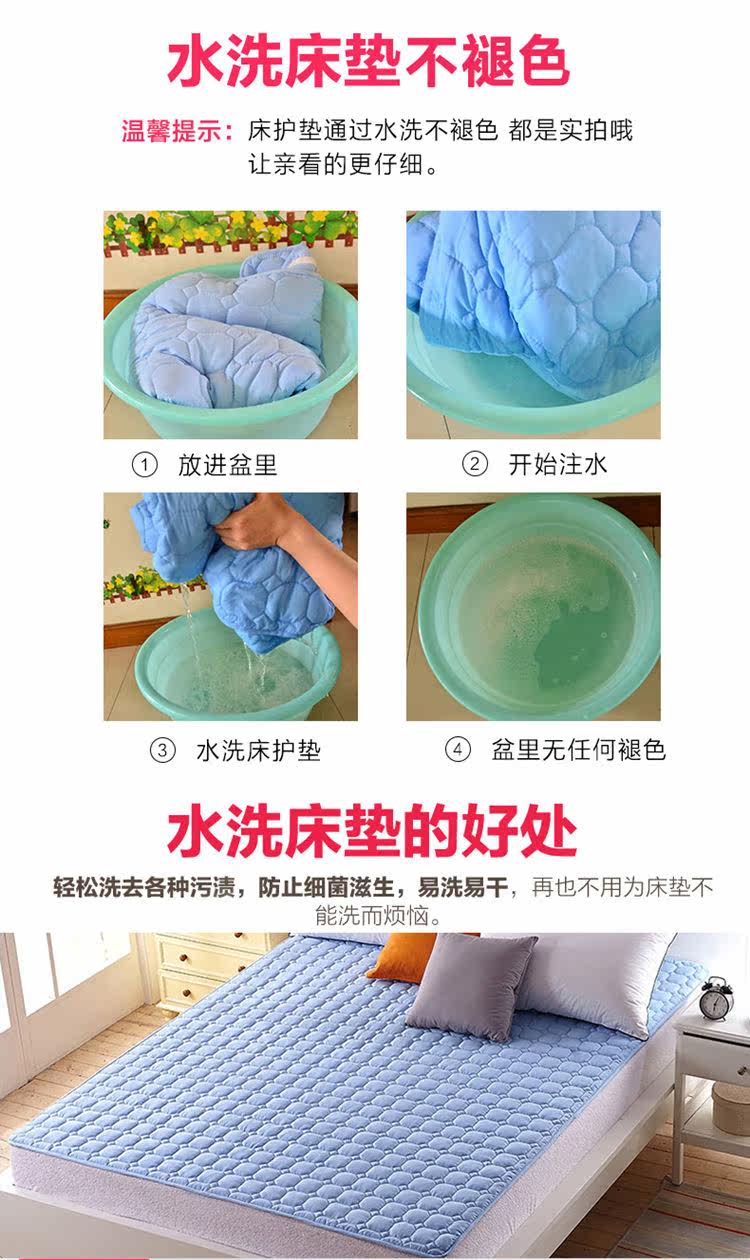 水洗床垫不褪色

温馨提示：床护垫通过水洗不褪色 都是实拍哦 让亲看的更仔细。

① 放进盆里

② 开始注水

③ 水洗床护垫

④ 盆里无任何褪色

水洗床垫的好处

轻松洗去各种污渍，防止细菌滋生，易洗易干，再也不用为床垫不能洗而烦恼。