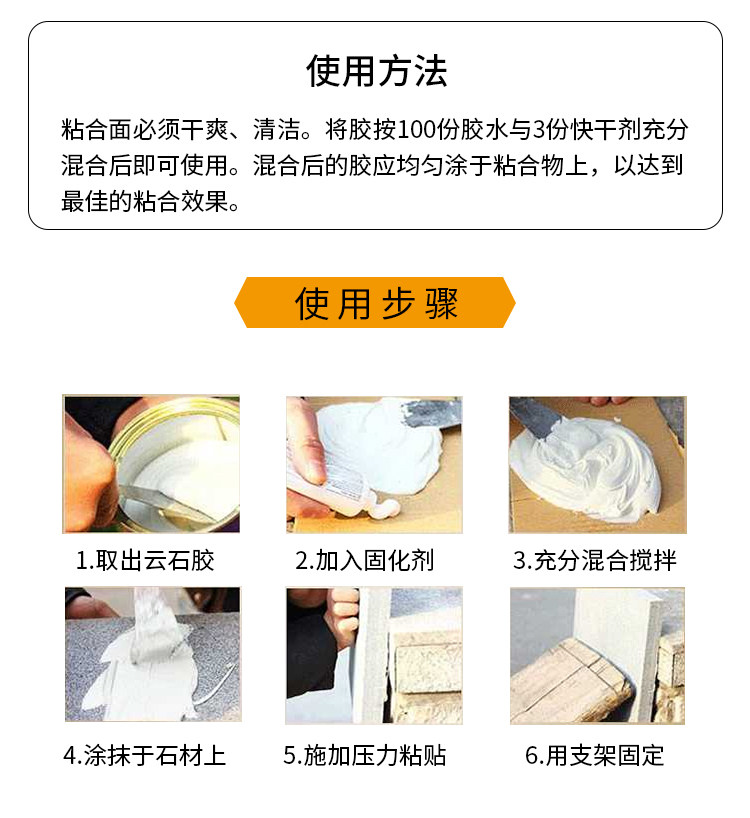 使用方法

粘合面必须干爽、清洁。将胶按100份胶水与3份快干剂充分混合后即可使用。混合后的胶应均匀涂于粘合物上，以达到最佳的粘合效果。

使用步骤

1.取出云石胶

2.加入固化剂

3.充分混合搅拌

4.涂抹于石材上

5.施加压力粘贴

6.用支架固定