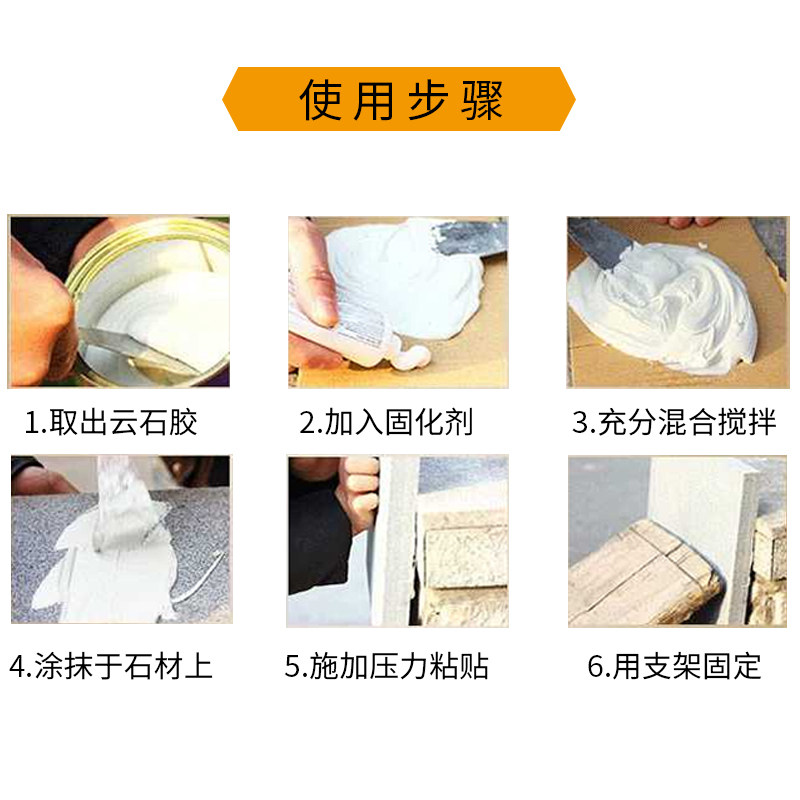 使用步骤

1.取出云石胶

2.加入固化剂

3.充分混合搅拌

4.涂抹于石材上

5.施加压力粘贴

6.用支架固定