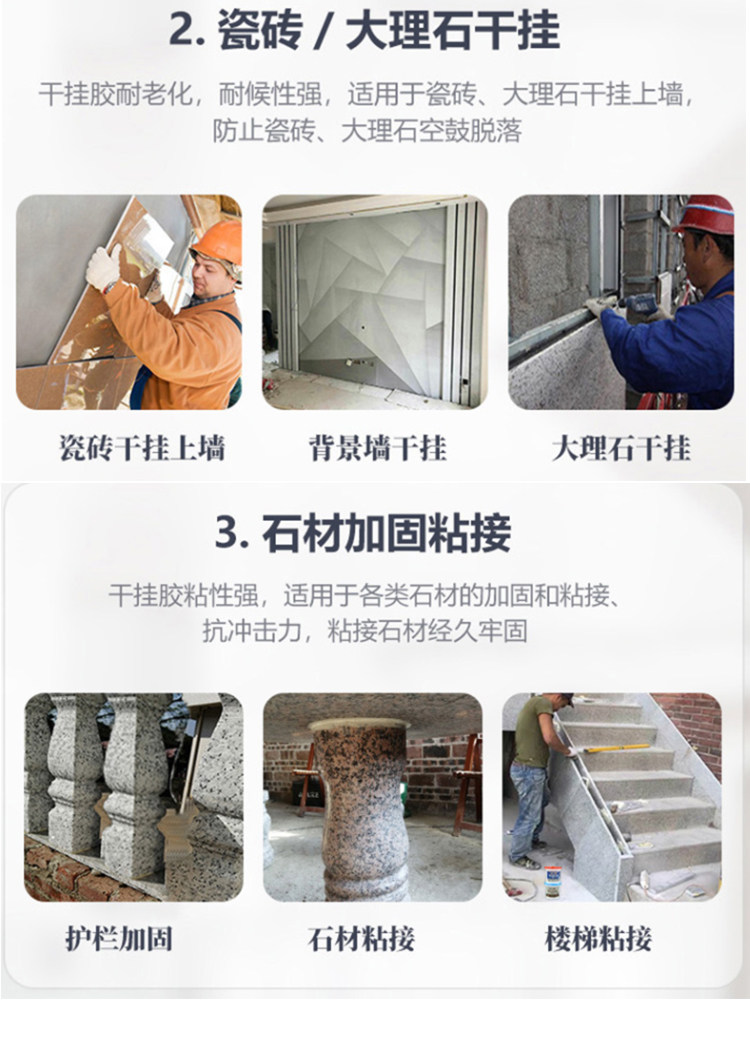 2. 瓷砖 / 大理石干挂

干挂胶耐老化，耐候性强，适用于瓷砖、大理石干挂上墙，防止瓷砖、大理石空鼓脱落

瓷砖干挂上墙

背景墙干挂

大理石干挂

3. 石材加固粘接

干挂胶粘性强，适用于各类石材的加固和粘接、抗冲击力，粘接石材经久牢固

护栏加固

石材粘接

楼梯粘接