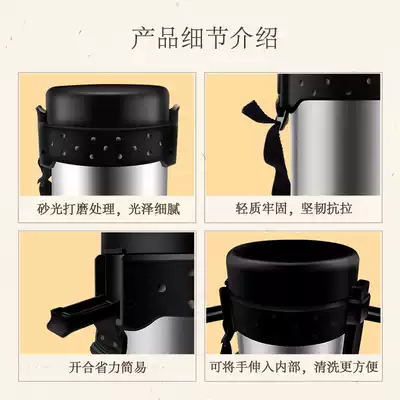 产品细节介绍

砂光打磨处理，光泽细腻

轻质牢固，坚韧抗拉

开合省力简易

可将手伸入内部，清洗更方便