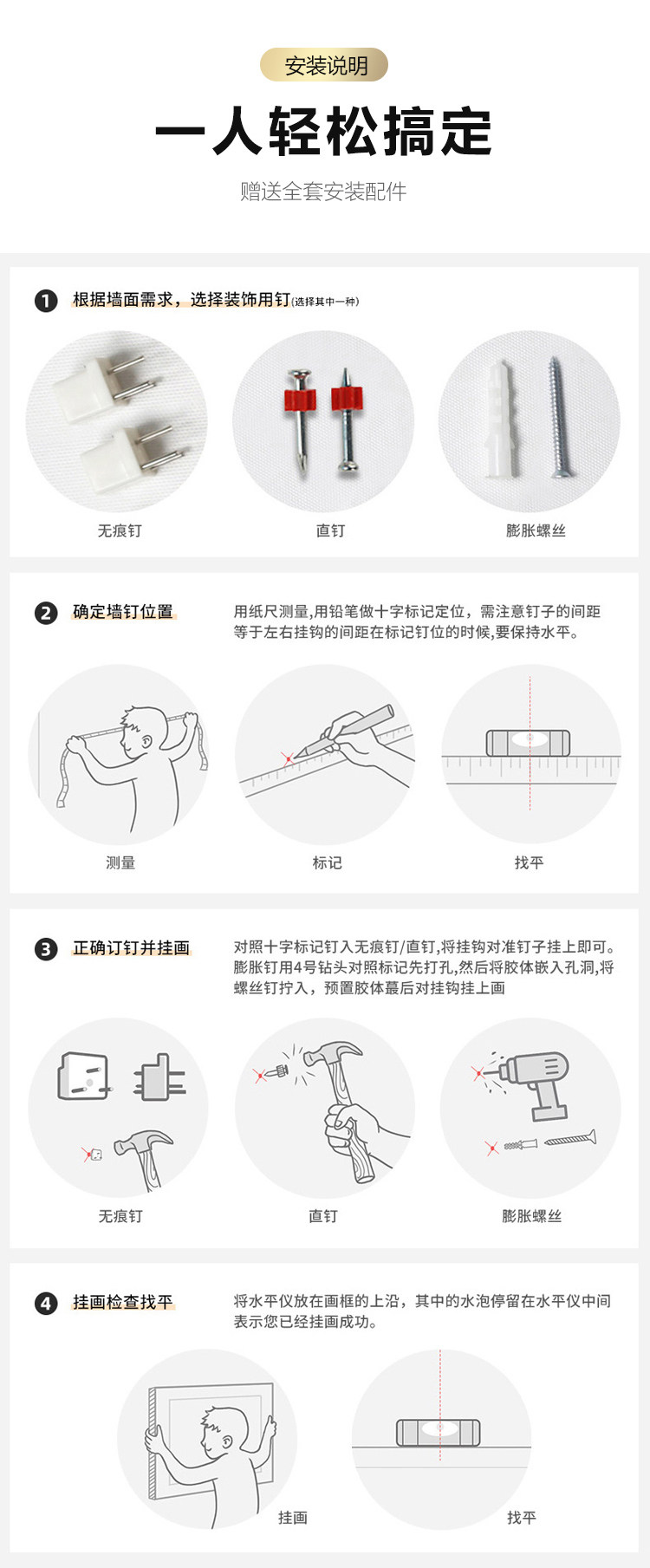 安装说明

一人轻松搞定

赠送全套安装配件

1 根据墙面需求，选择装饰用钉(选择其中一种)

无痕钉

直钉

膨胀螺丝

2 确定墙钉位置

用纸尺测量,用铅笔做十字标记定位，需注意钉子的间距等于左右挂钩的间距在标记钉位的时候,要保持水平。

测量

标记

找平

3 正确订钉并挂画

对照十字标记钉入无痕钉/直钉,将挂钩对准钉子挂上即可。膨胀钉用4号钻头对照标记先打孔,然后将胶体嵌入孔洞,将螺丝钉拧入，预置胶体蕞后对挂钩挂上画

无痕钉

直钉

膨胀螺丝

4 挂画检查找平

将水平仪放在画框的上沿，其中的水泡停留在水平仪中间表示您已经挂画成功。

挂画

找平