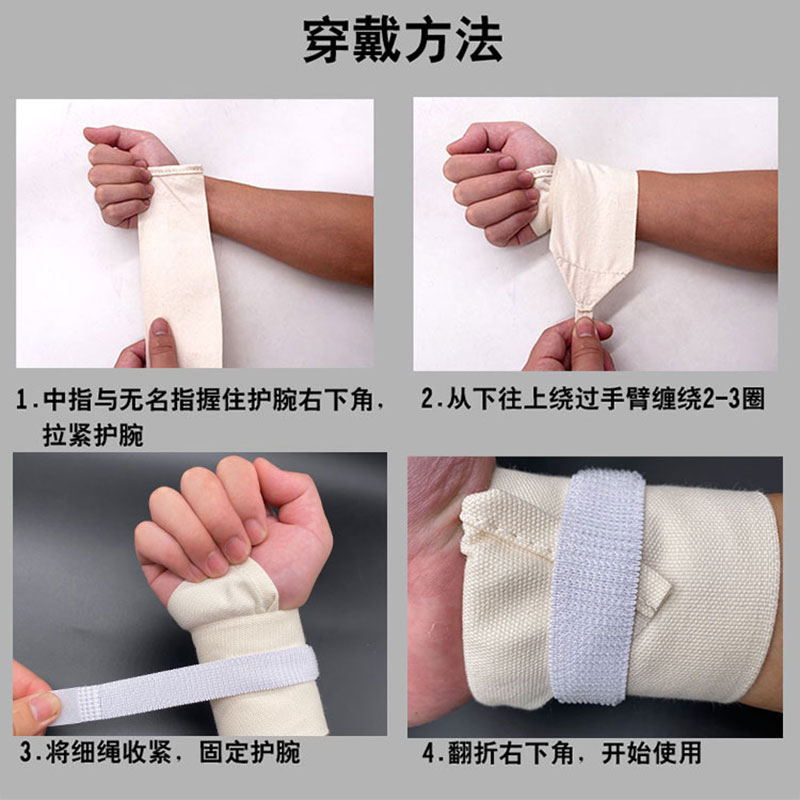 穿戴方法

1.中指与无名指握住护腕右下角，拉紧护腕

2.从下往上绕过手臂缠绕2-3圈

3.将细绳收紧，固定护腕

4.翻折右下角，开始使用