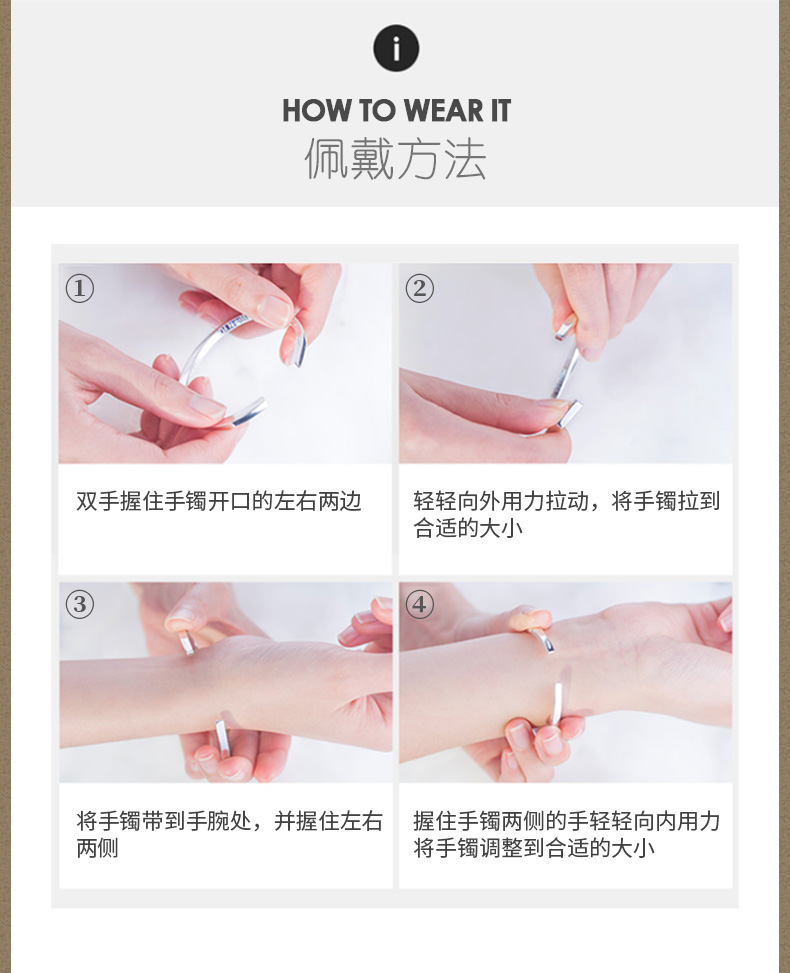 i

HOW TO WEAR IT
佩戴方法

①

双手握住手镯开口的左右两边

②

轻轻向外用力拉动，将手镯拉到合适的大小

③

将手镯带到手腕处，并握住左右两侧

④

握住手镯两侧的手轻轻向内用力将手镯调整到合适的大小