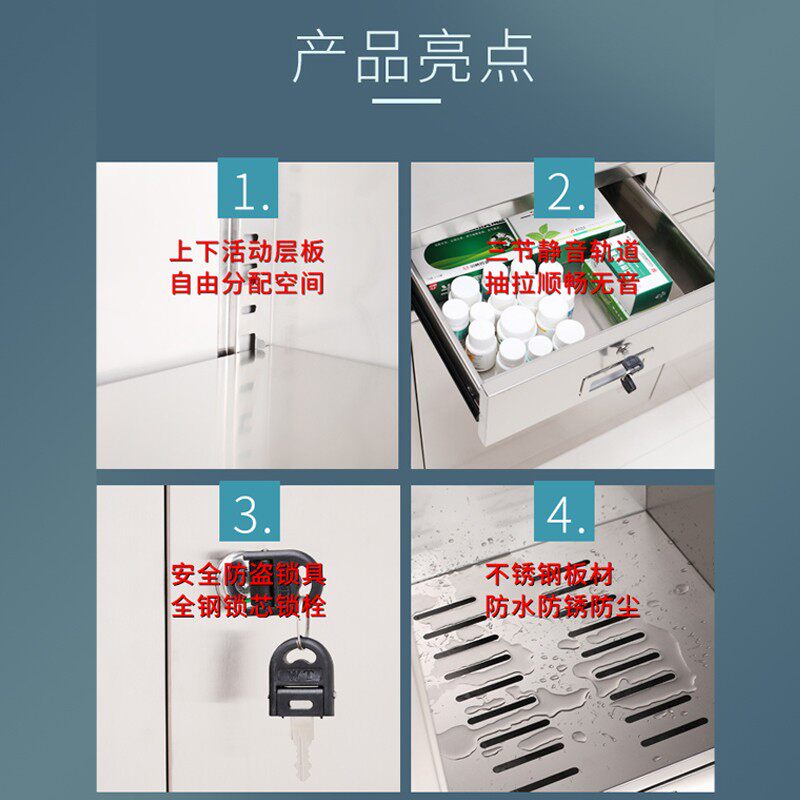 产品亮点

1.

上下活动层板
自由分配空间

2.

三节静音轨道
抽拉顺畅无音

3.

安全防盗锁具
全钢锁芯锁栓

4.

不锈钢板材
防水防锈防尘