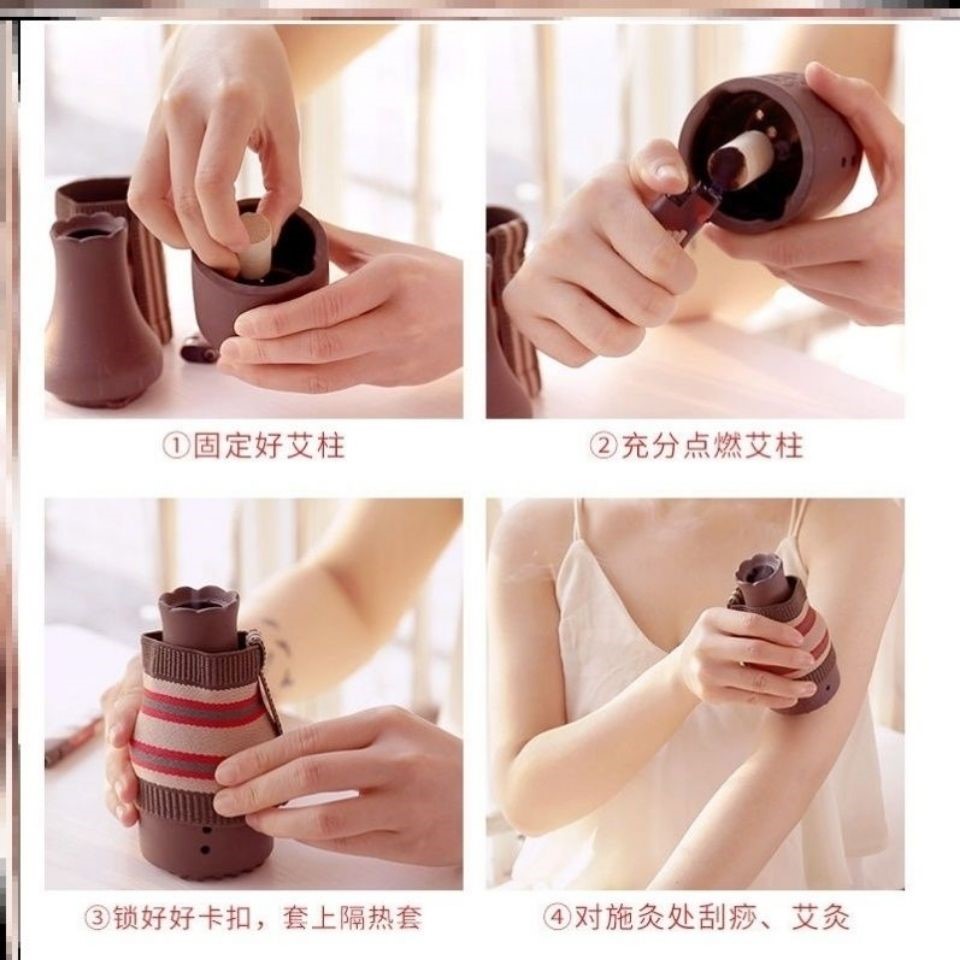 ①固定好艾柱

②充分点燃艾柱

③锁好好卡扣，套上隔热套

④对施灸处刮痧、艾灸