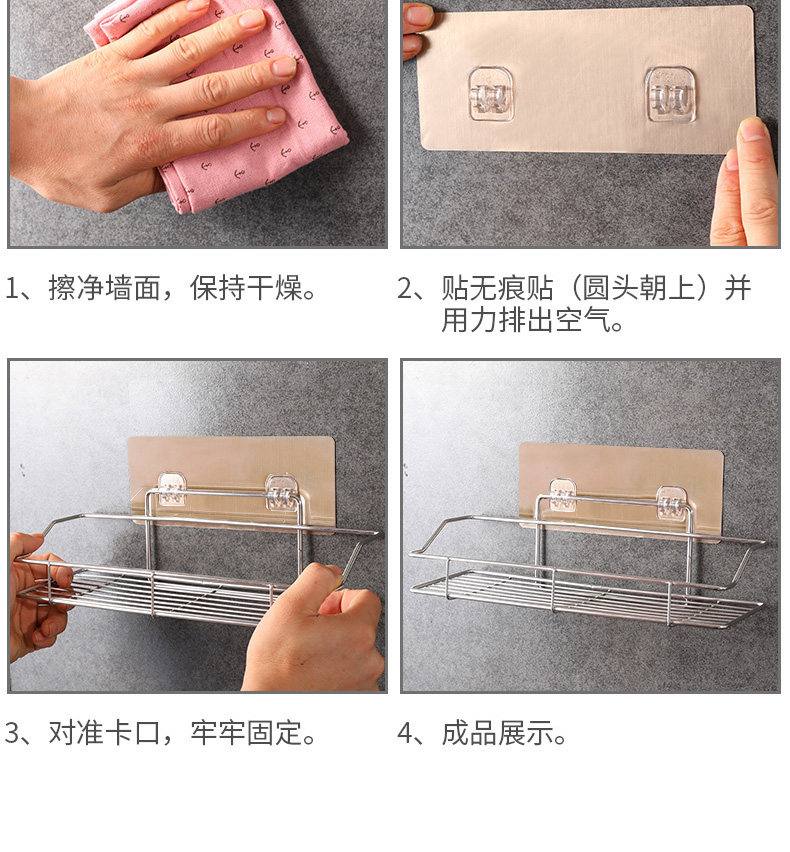 1、擦净墙面，保持干燥。

2、贴无痕贴（圆头朝上）并用力排出空气。

3、对准卡口，牢牢固定。

4、成品展示。