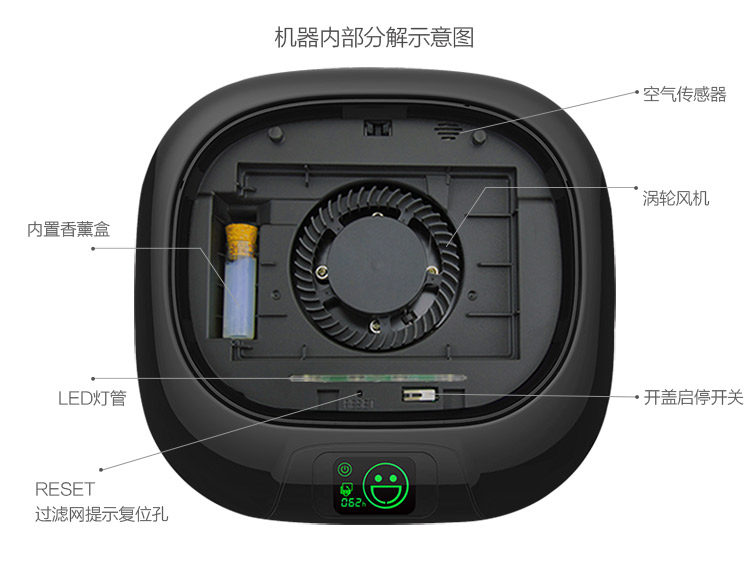 机器内部分解示意图

空气传感器

涡轮风机

内置香薰盒

LED灯管

开盖启停开关

RESET
过滤网提示复位孔

062h