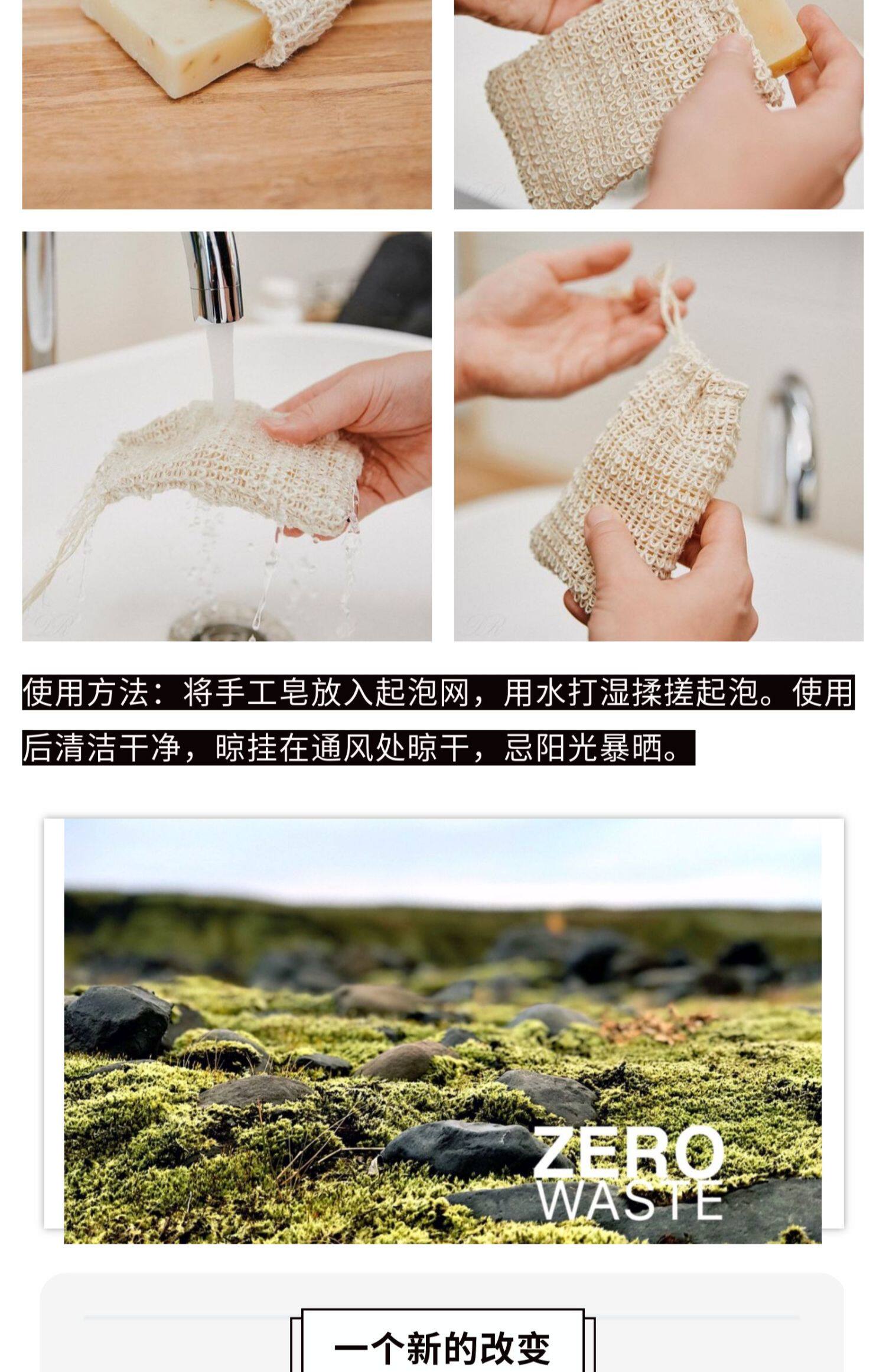 使用方法：将手工皂放入起泡网，用水打湿揉搓起泡。使用后清洁干净，晾挂在通风处晾干，忌阳光暴晒。

ZERO
WASTE

一个新的改变