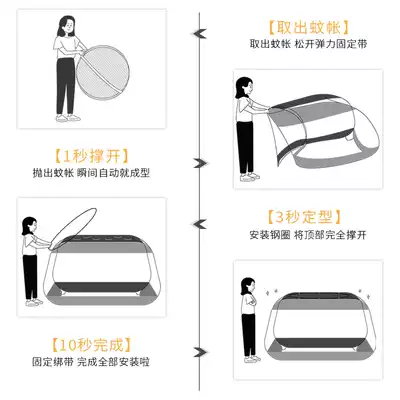 【取出蚊帐】
取出蚊帐 松开弹力固定带

【1秒撑开】
抛出蚊帐 瞬间自动就成型

【3秒定型】
安装钢圈 将顶部完全撑开

【10秒完成】
固定绑带 完成全部安装啦