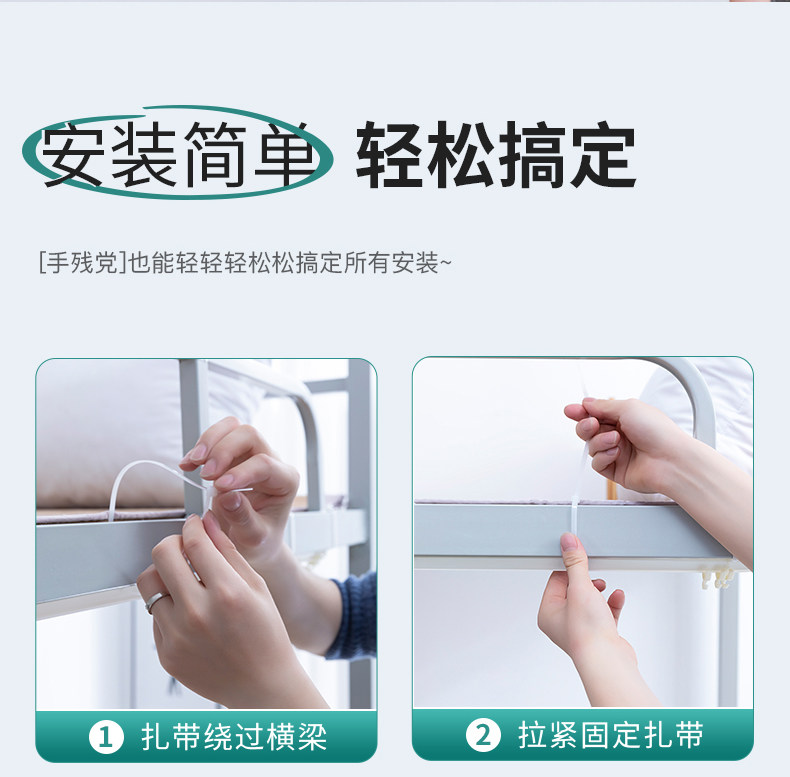 安装简单 轻松搞定

[手残党]也能轻轻轻松松搞定所有安装~

1 扎带绕过横梁

2 拉紧固定扎带